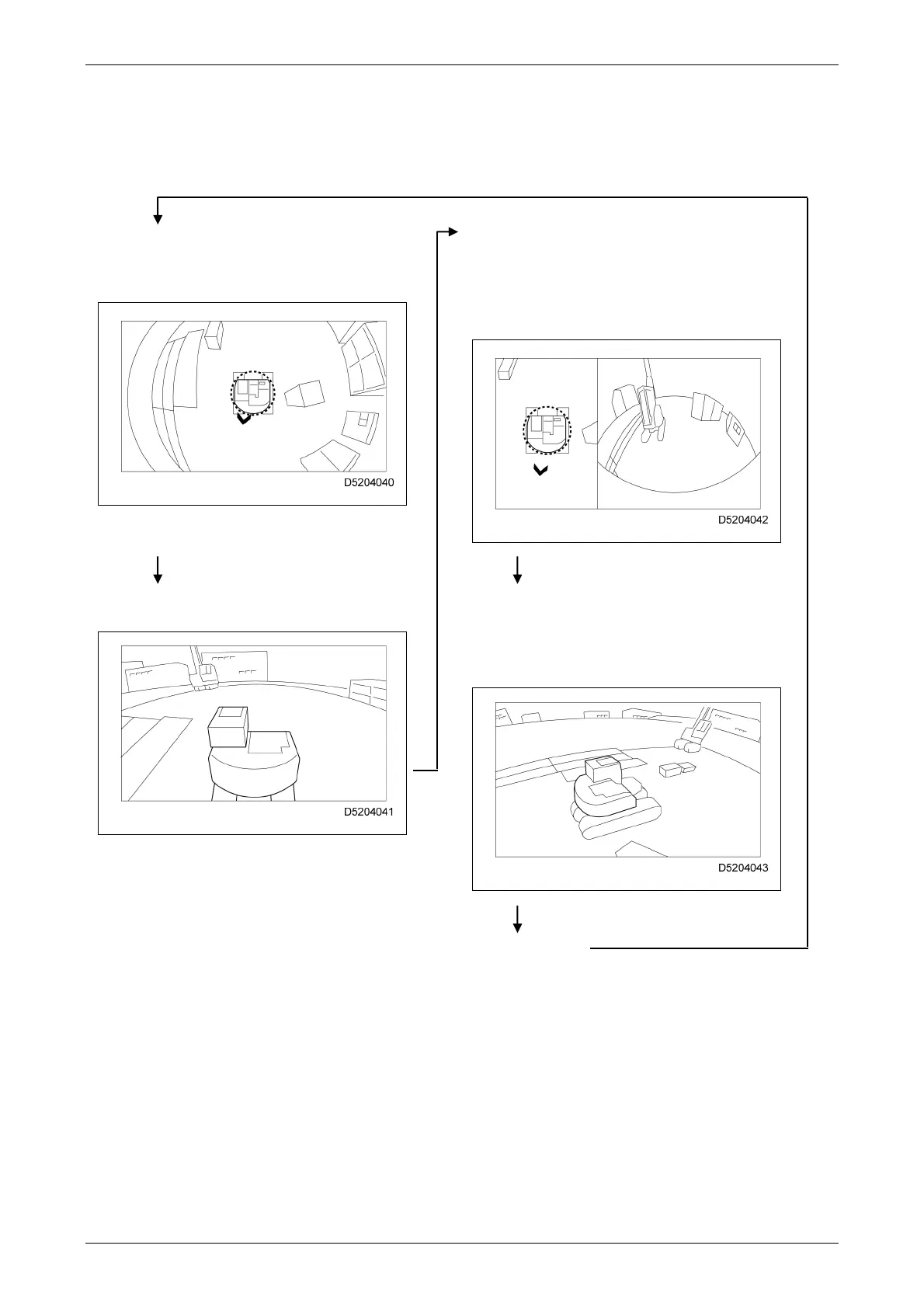 D5204040

D5204041

D5204042

D5204043