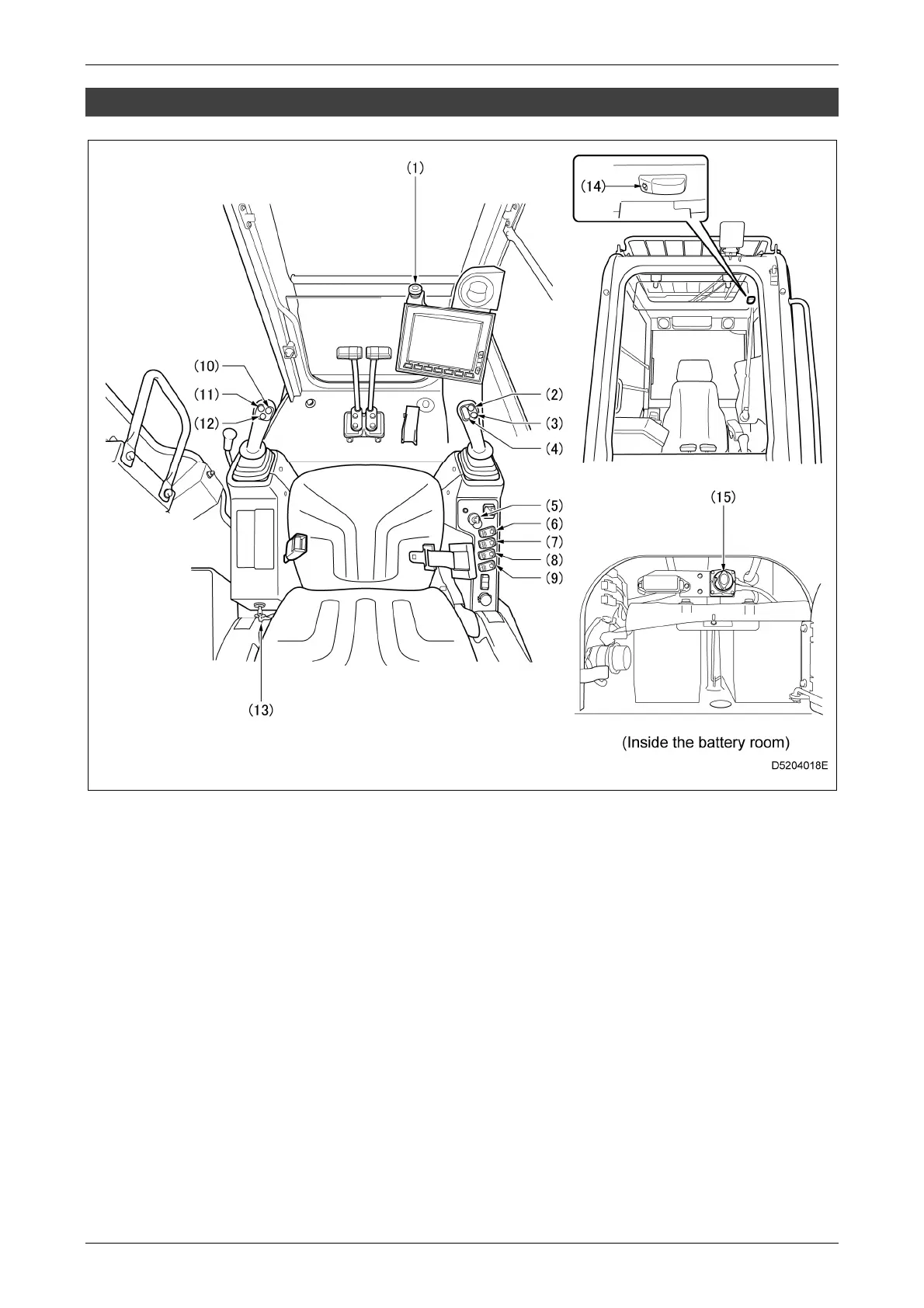 (1)

(14)

(10)

(11)

(12)

(2)

(3)

(4)

(5)

(6)

(7)

(8)

(9)

(15)

(13)

(Inside the battery room)

D5204018E