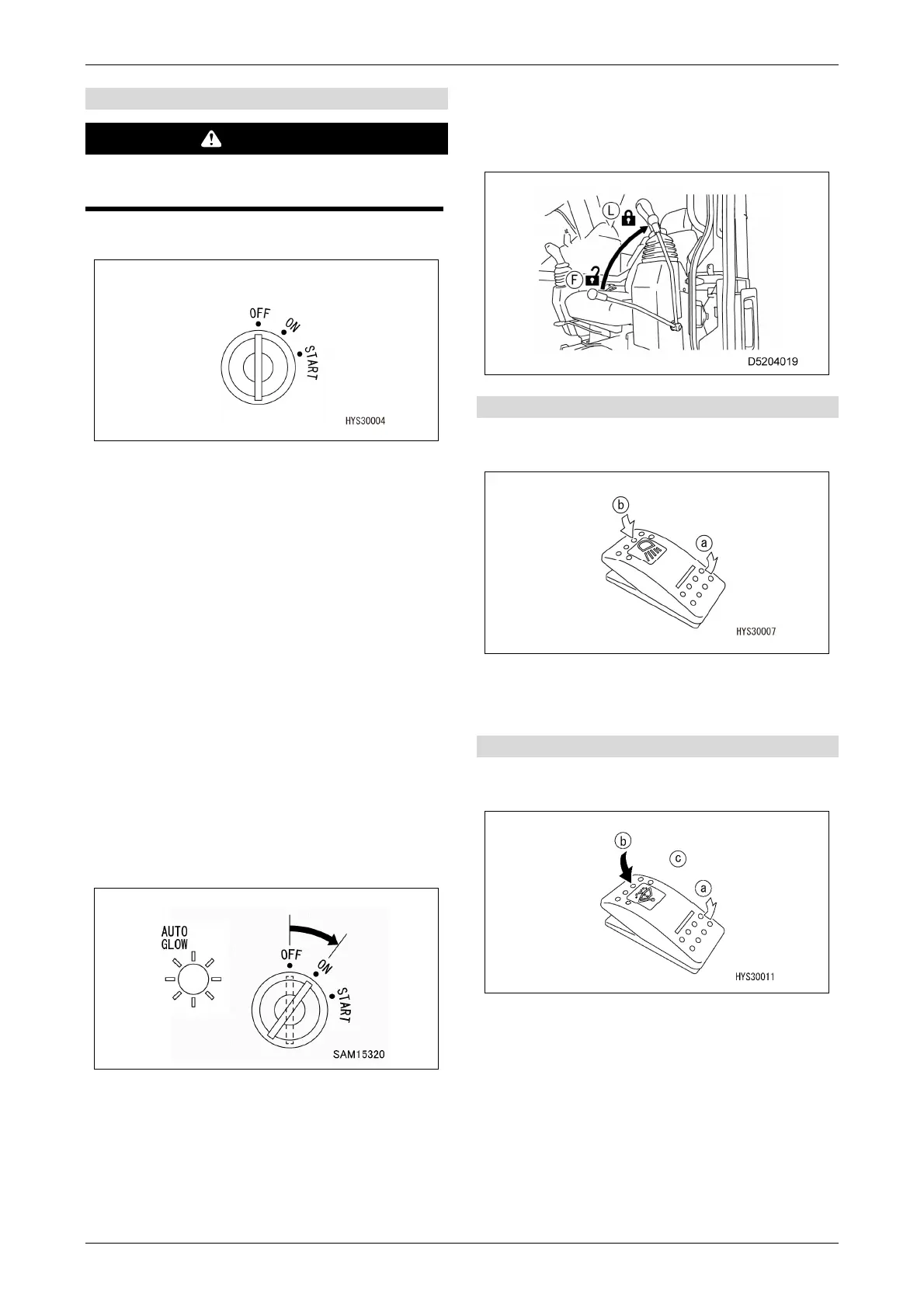 OFF
ON
START
HYS30004

AUTO GLOW
OFF
ON
START
SAM15320

L
F
D5204019

b
a
HYS30007

b
c
a
HYS30011