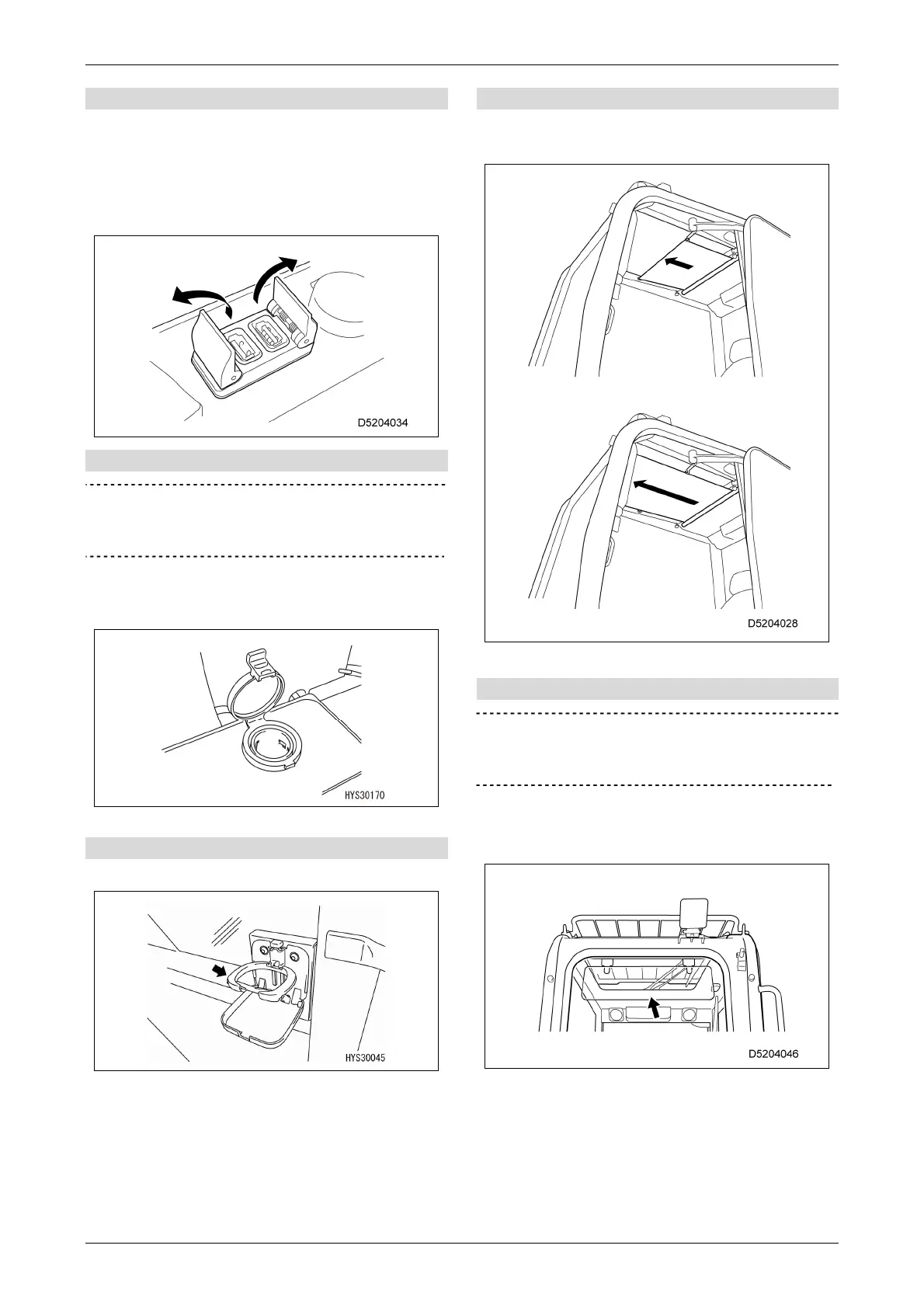 D5204034

HYS30170

HYS30045

D5204028

D5204046