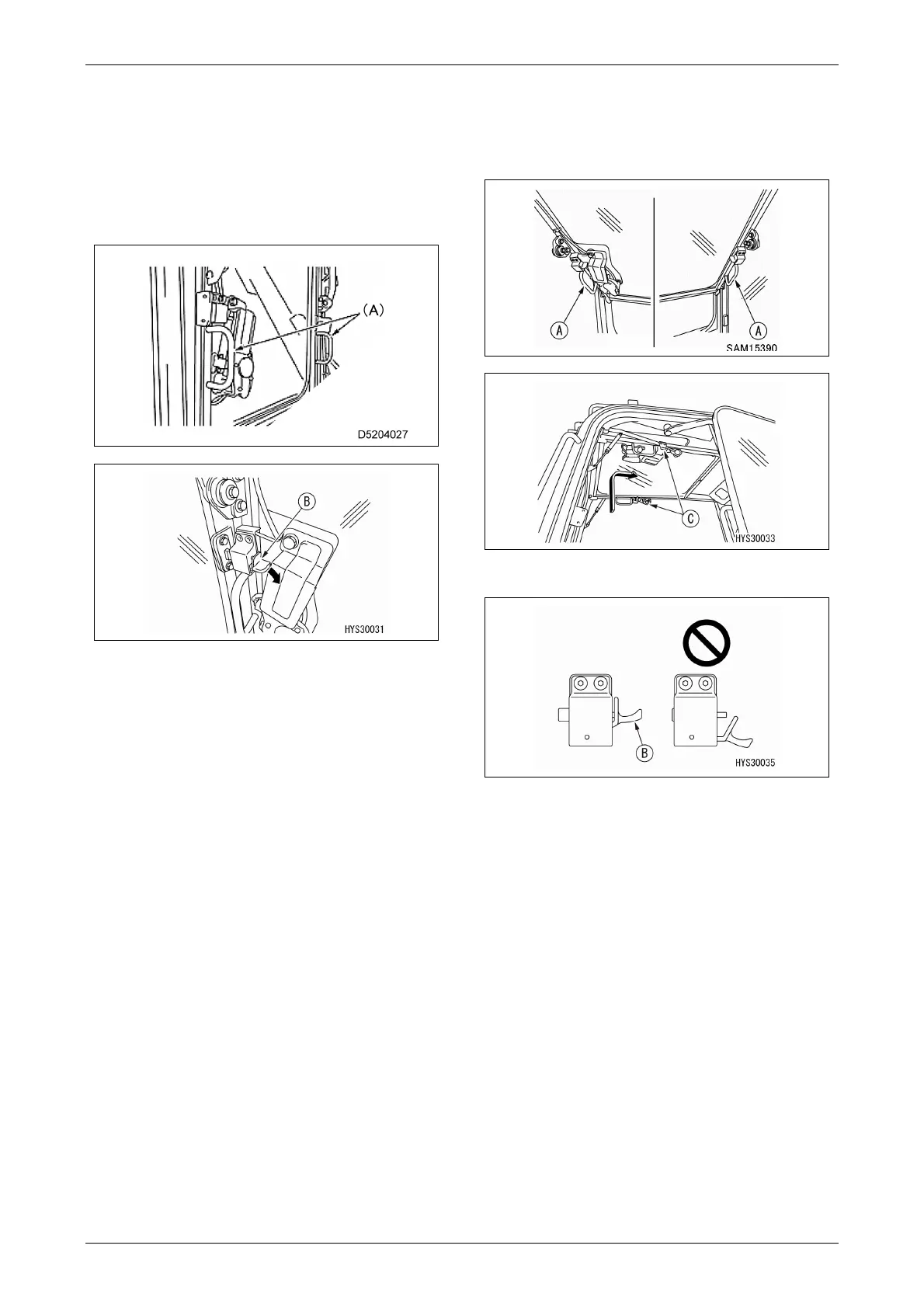 (A)

D5204027

B

HYS30031

A

A

SAM15390

C

HYS30033

B

HYS30035