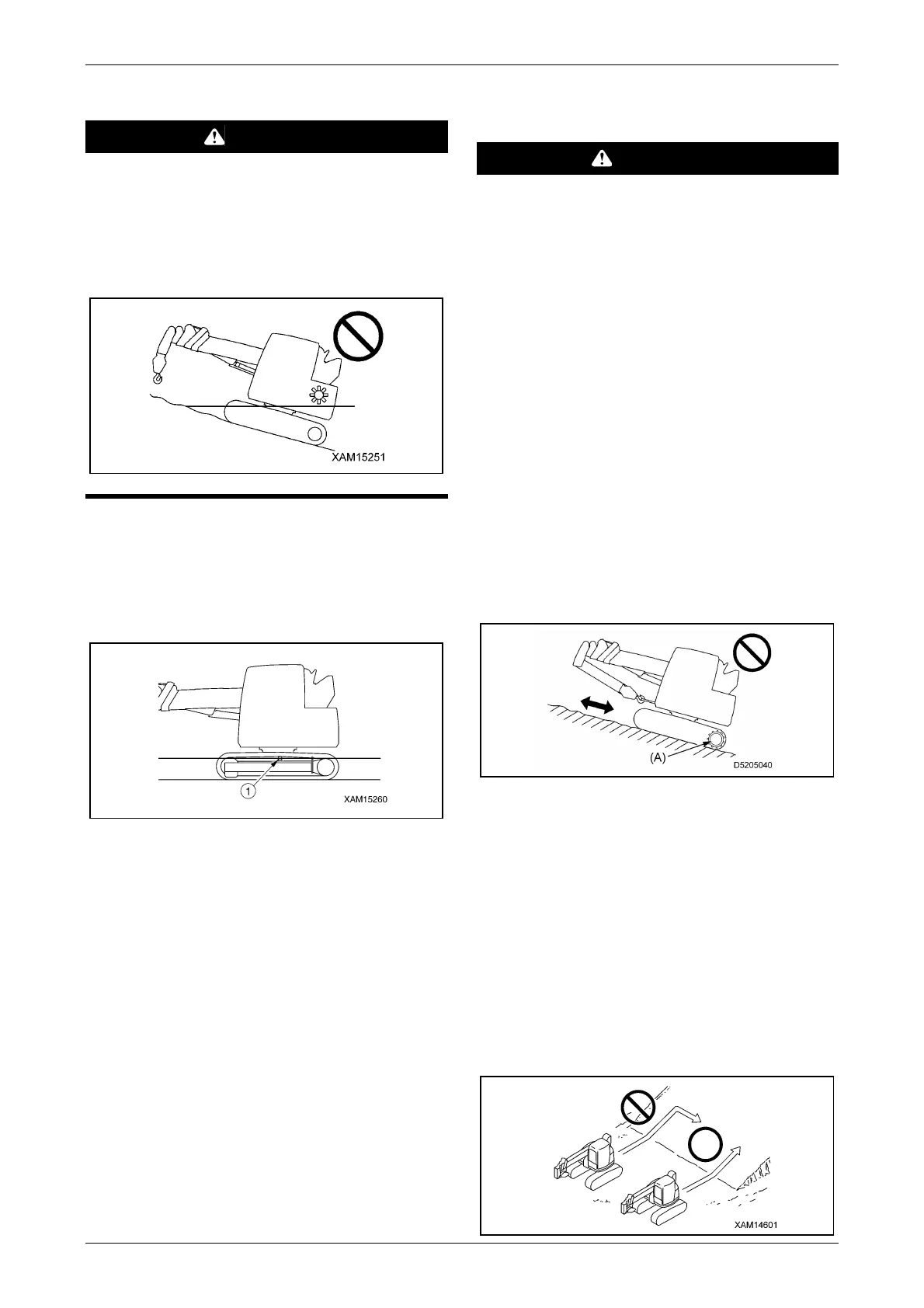 XAM15251

1

XAM15260

(A)

D5205040

XAM14601