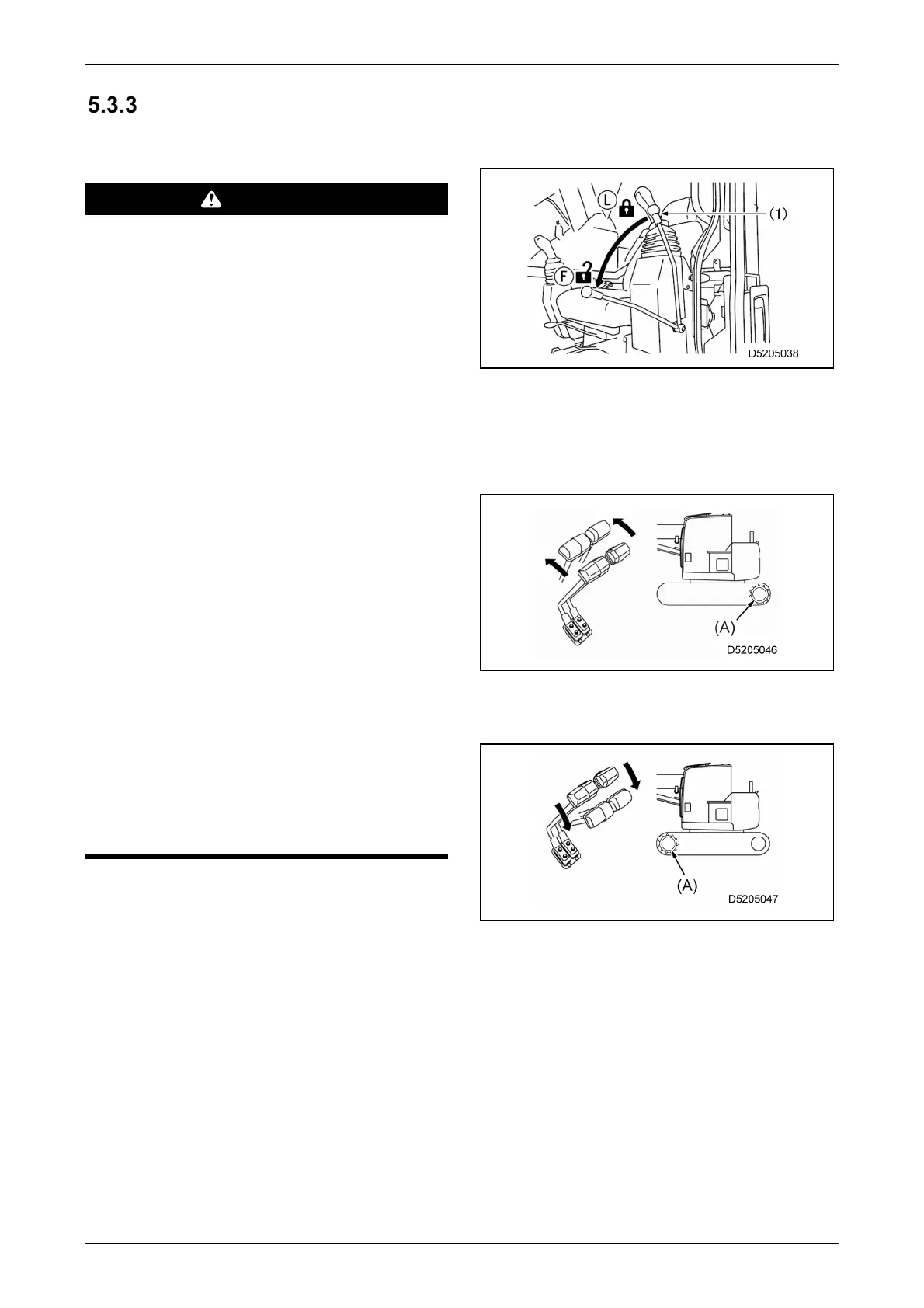 5.3.3

L

F

(1)

D5205038

(A)

D5205046

(A)

D5205047