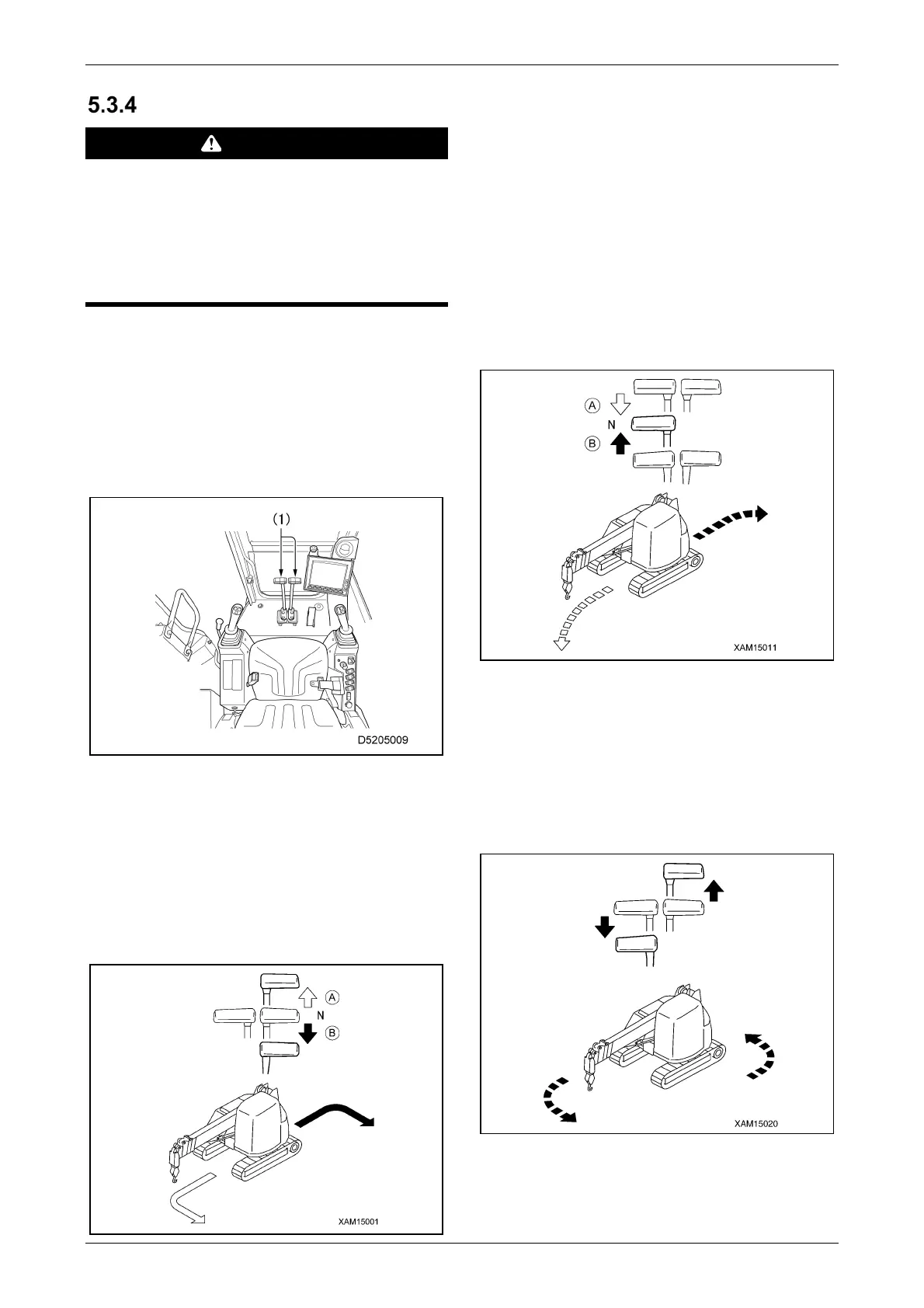 5.3.4

(1)

D5205009

A
N
B

XAM15001

A
N
B

XAM15011

XAM15020