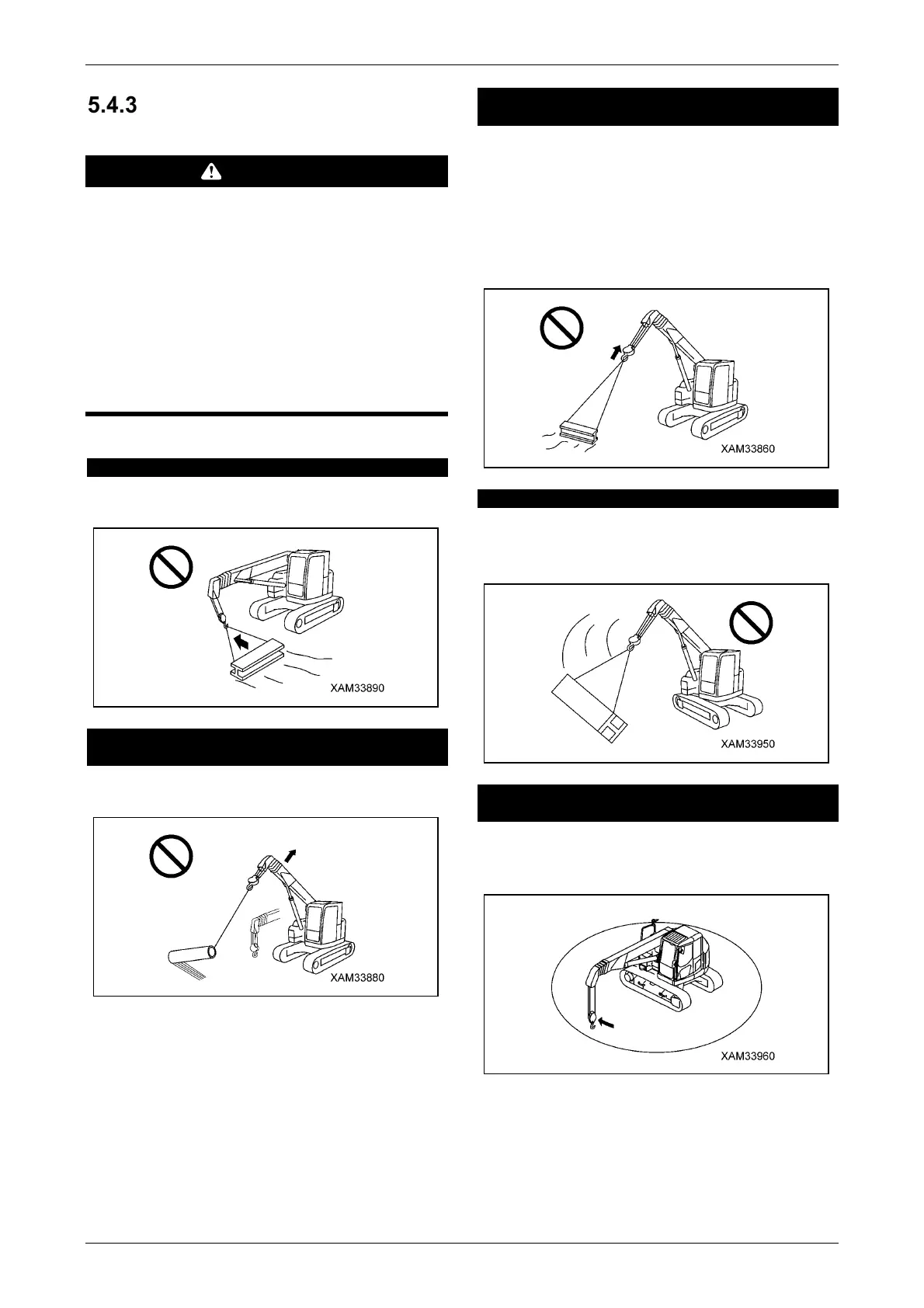 5.4.3

XAM33890

XAM33880

XAM33860

XAM33950

XAM33960