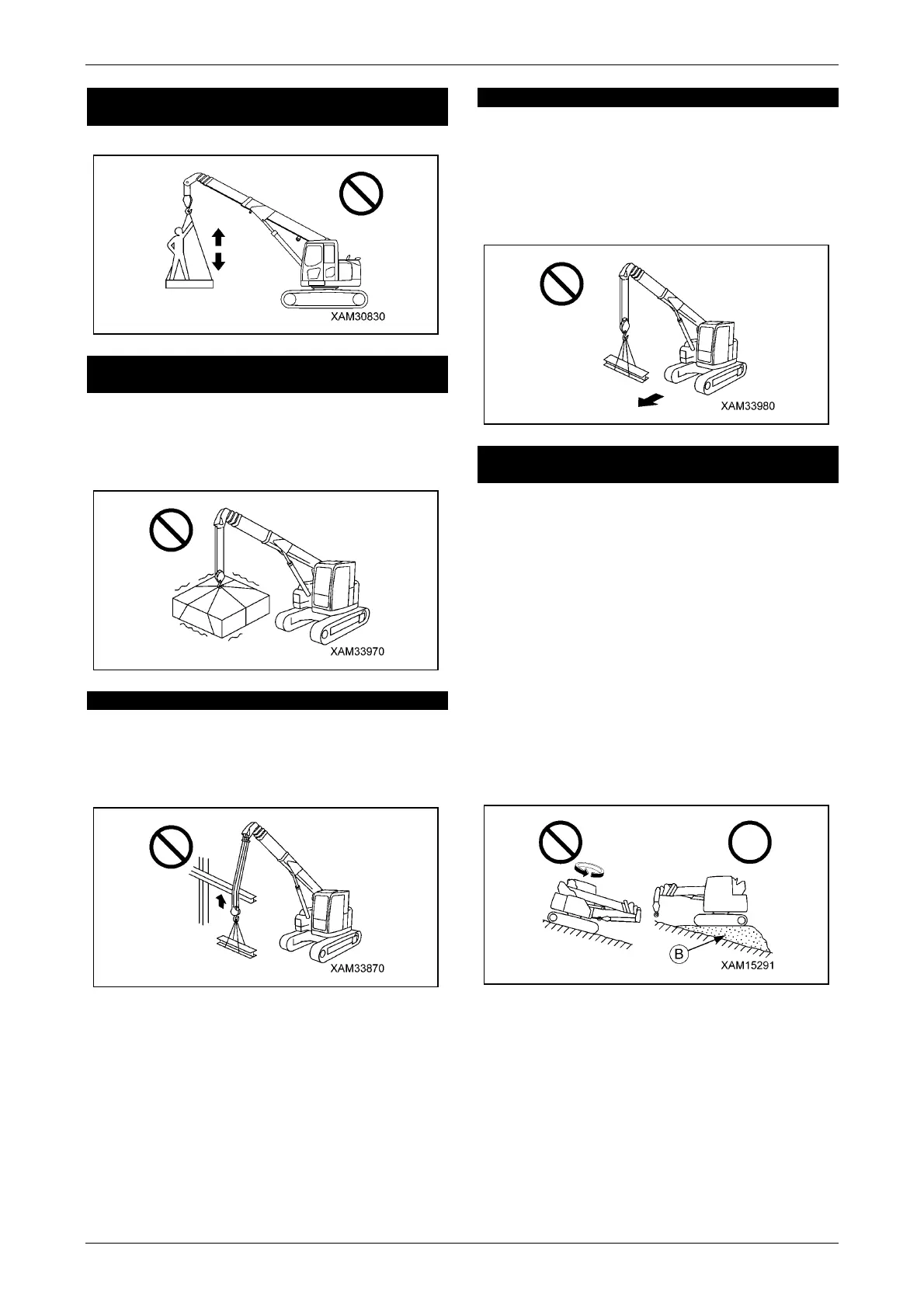 XAM30830

XAM33970

XAM33870

XAM33980

B

XAM15291