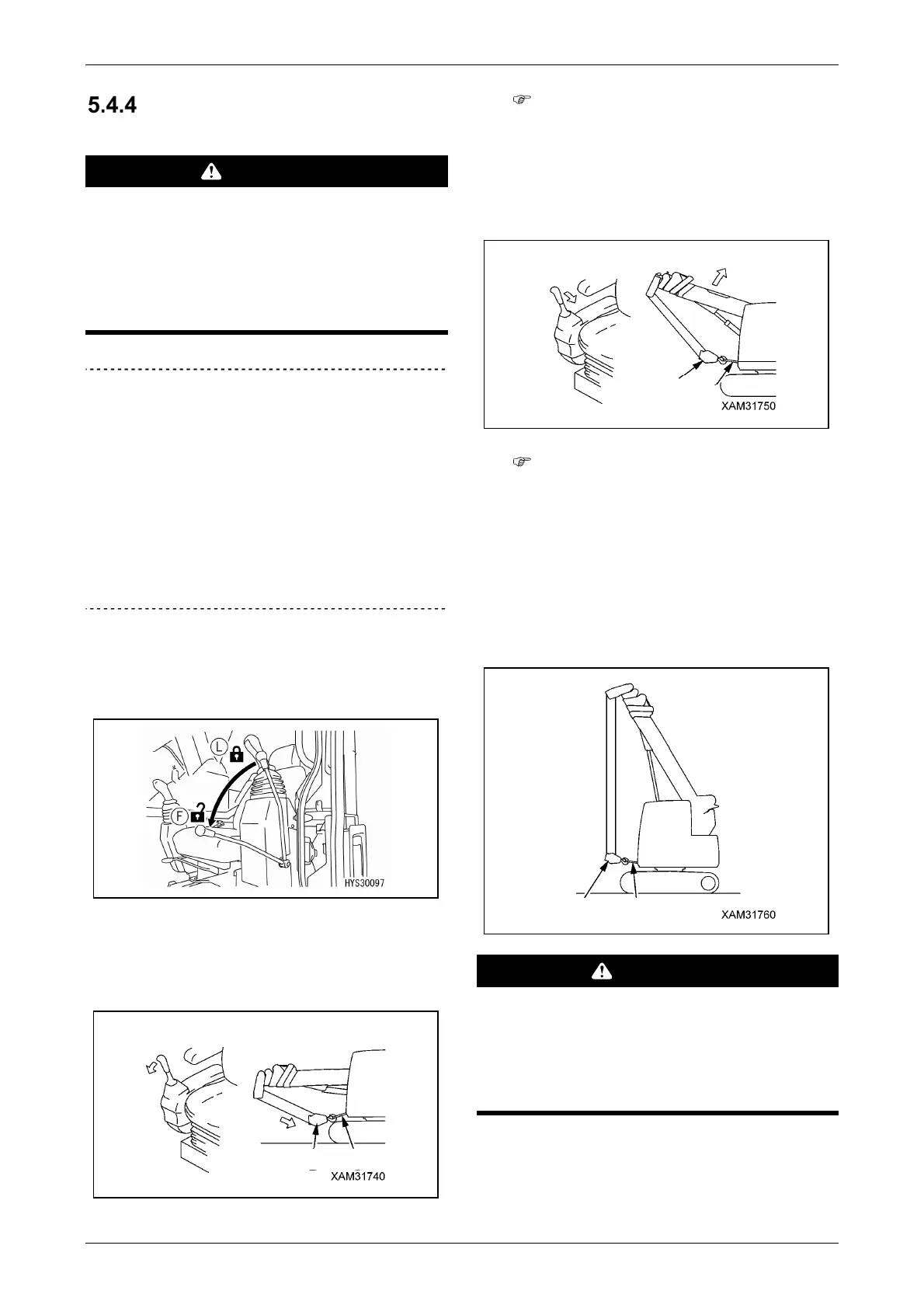 5.4.4

L

F

HYS30097

XAM31740

XAM31750

XAM31760