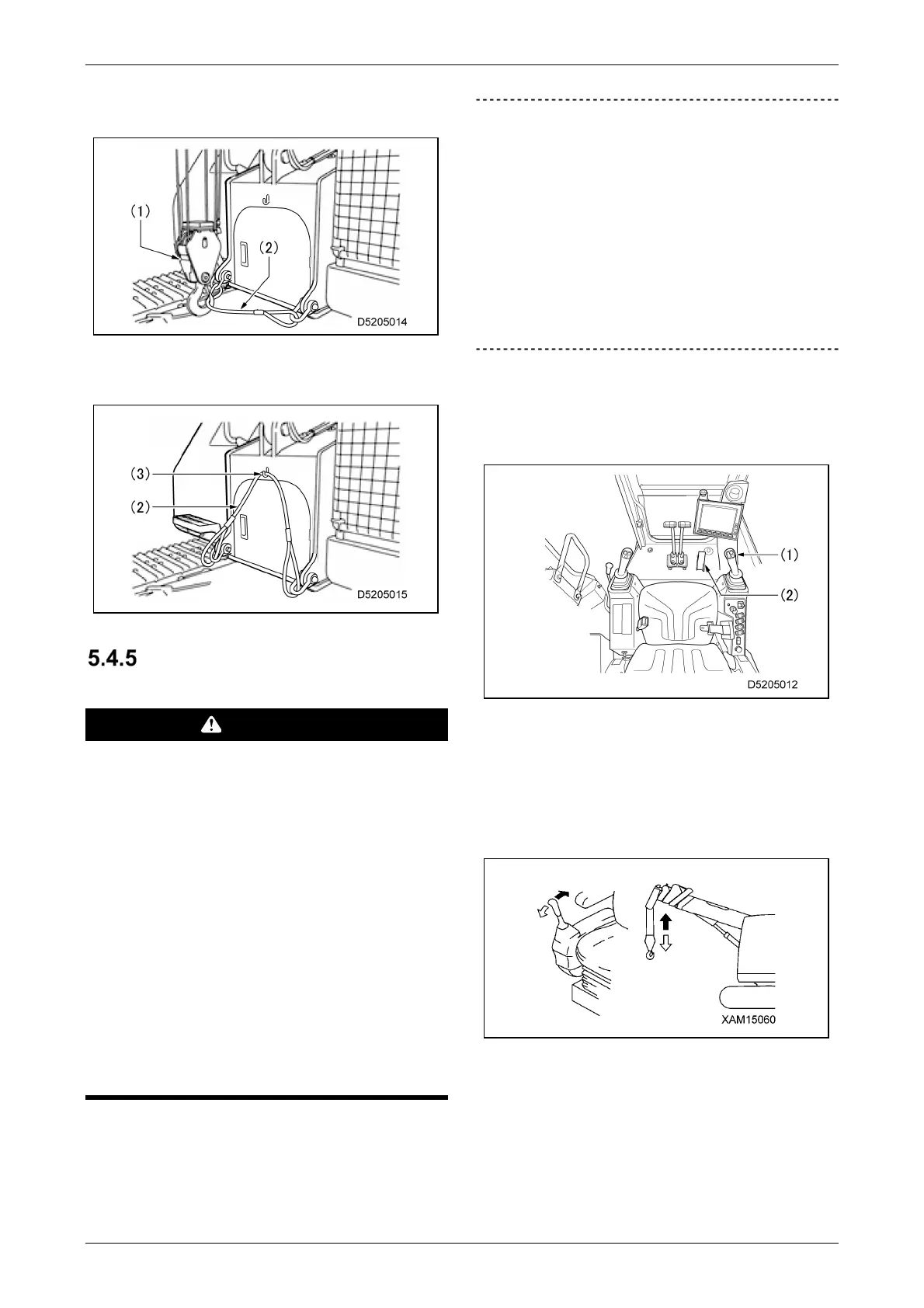 (1)

(2)

D5205014

(3)

(2)

D5205015

5.4.5

(1)

(2)

D5205012

XAM15060