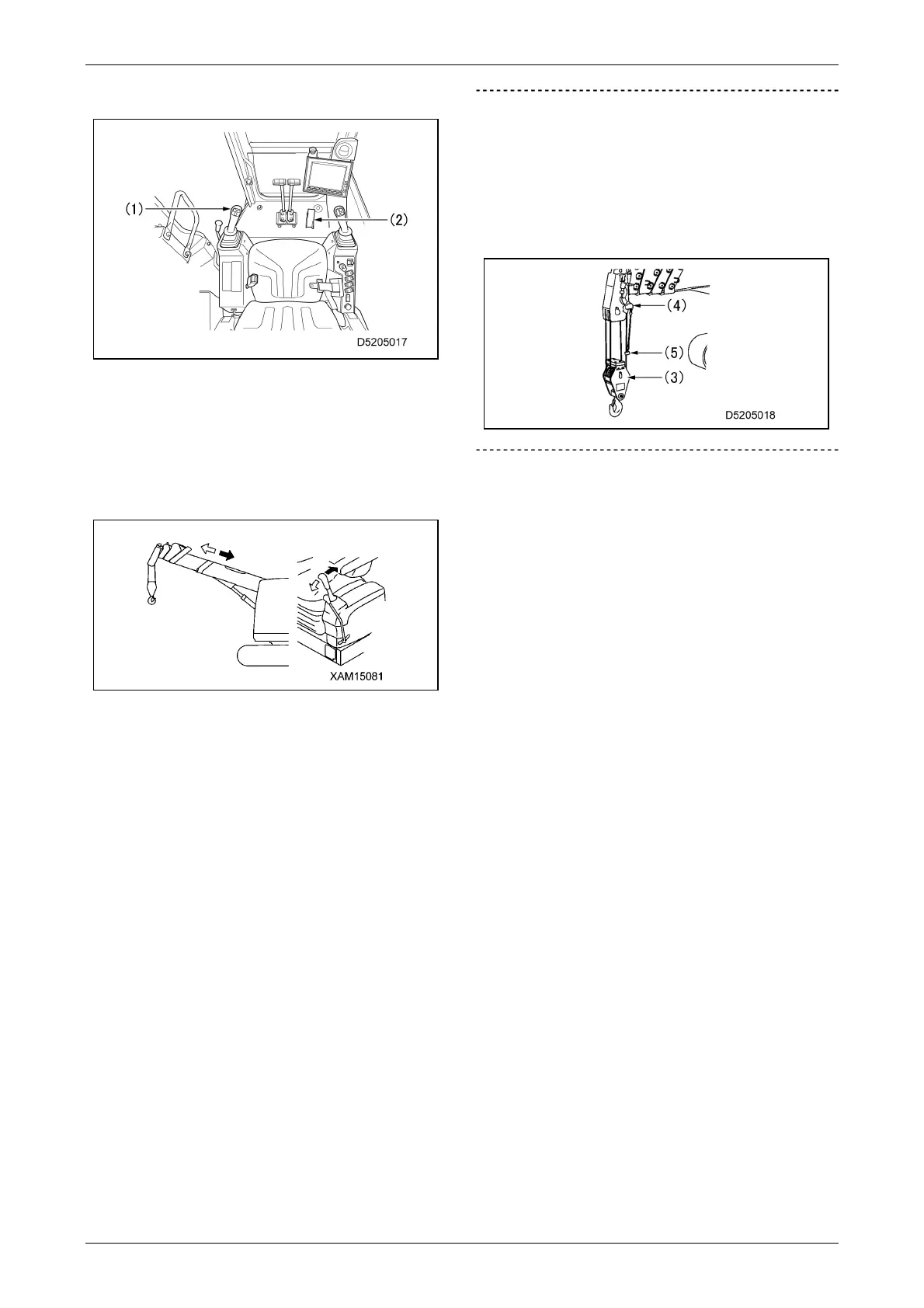 (1)
(2)
D5205017

XAM15081

(4)
(5)
(3)
D5205018