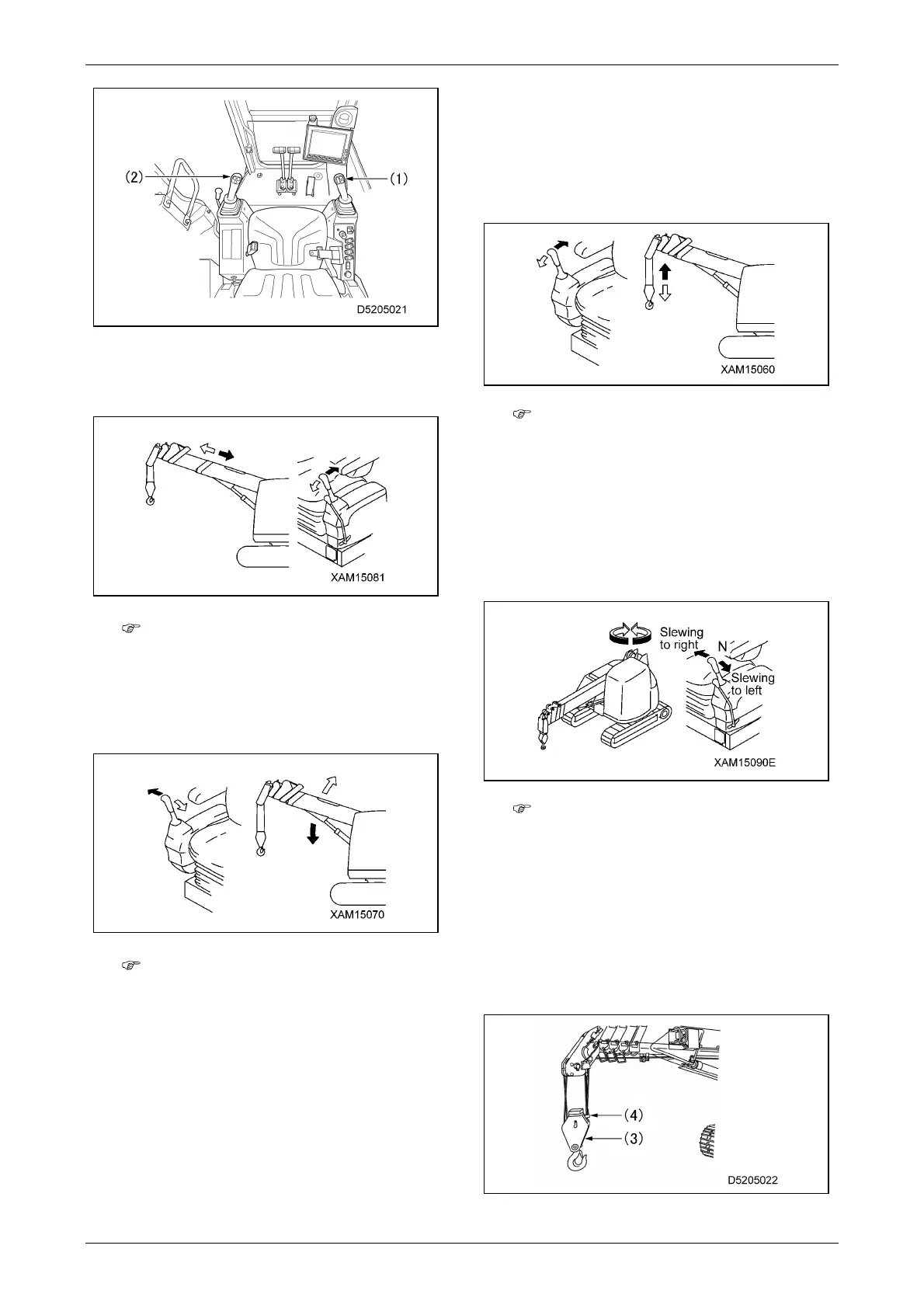 (2)
(1)
D5205021

XAM15081

XAM15070

XAM15060

Slewing to right
N
Slewing to left
XAM15090E

(4)
(3)
D5205022