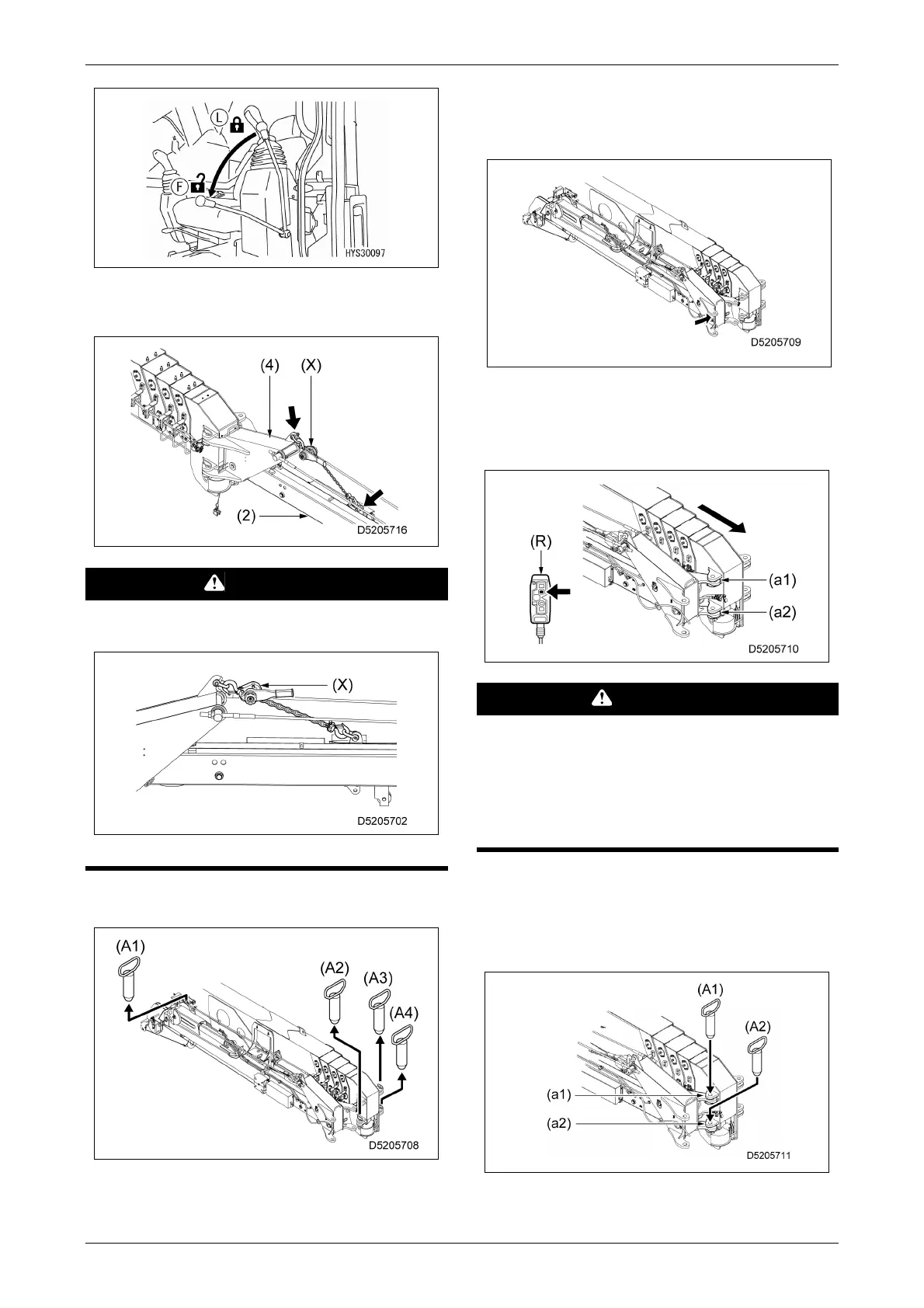 L

F

HYS30097

(4)

(X)

(2)

D5205716

(X)

D5205702

(A1)

(A2)

(A3)

(A4)

D5205708

D5205709

(R)

(a1)

(a2)

D5205710

(A1)

(A2)

(a1)

(a2)

D5205711