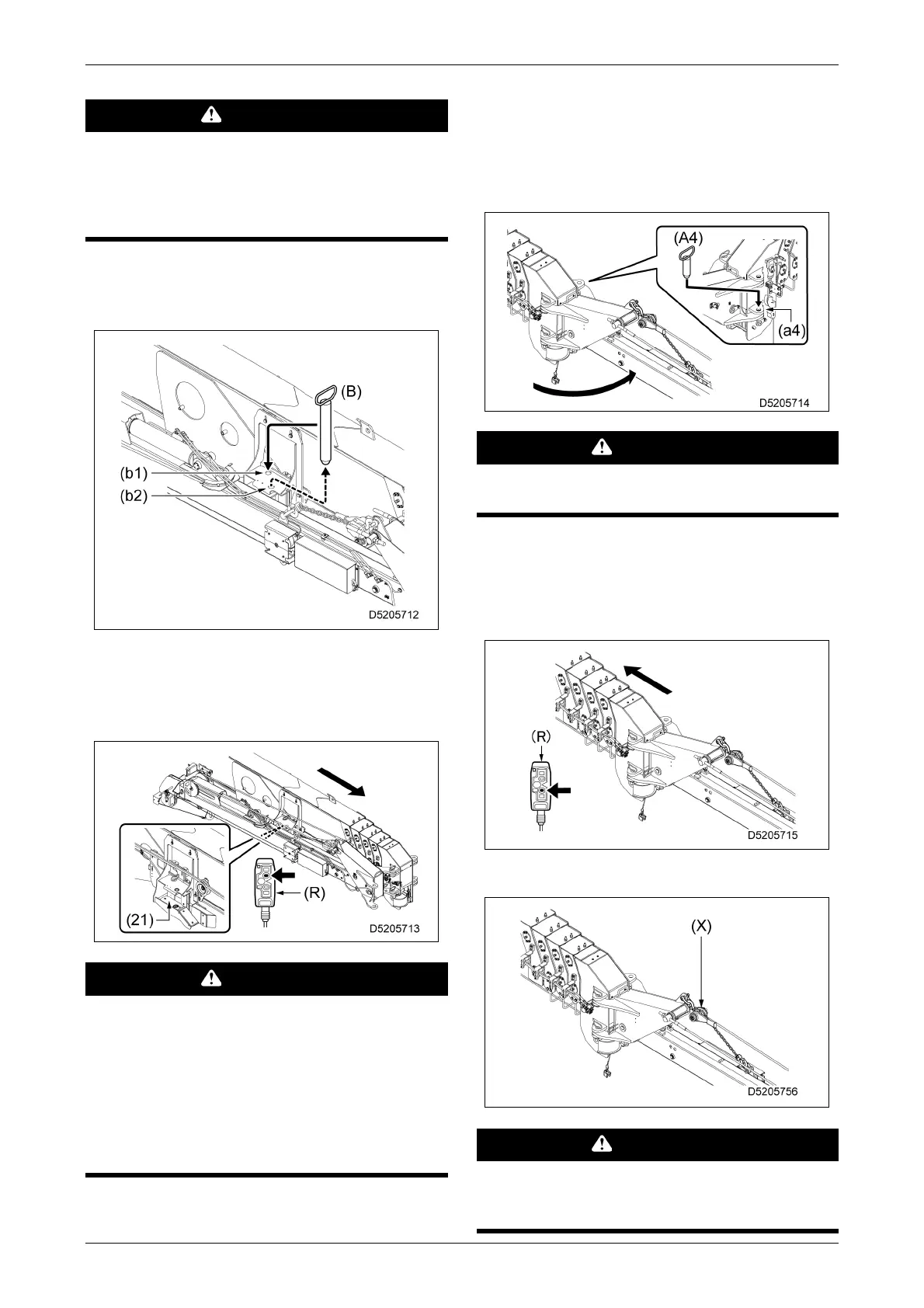 (B)
(b1)
(b2)
D5205712

(21)
(R)
D5205713

(A4)
(a4)
D5205714

(R)
D5205715

(X)
D5205756