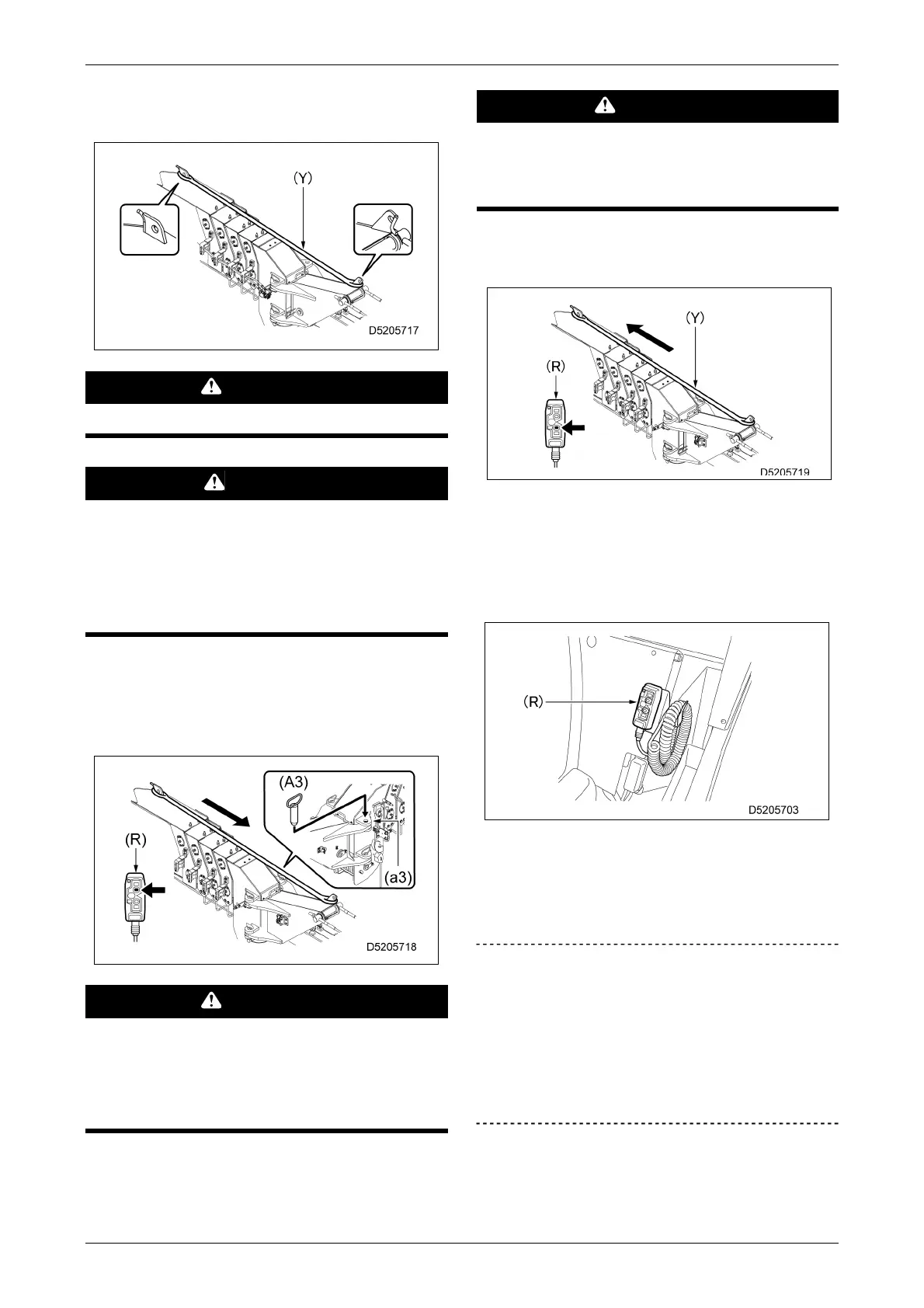 (Y)

D5205717

(A3)

(R)

(a3)

D5205718

(Y)

(R)

D5205719

(R)

D5205703