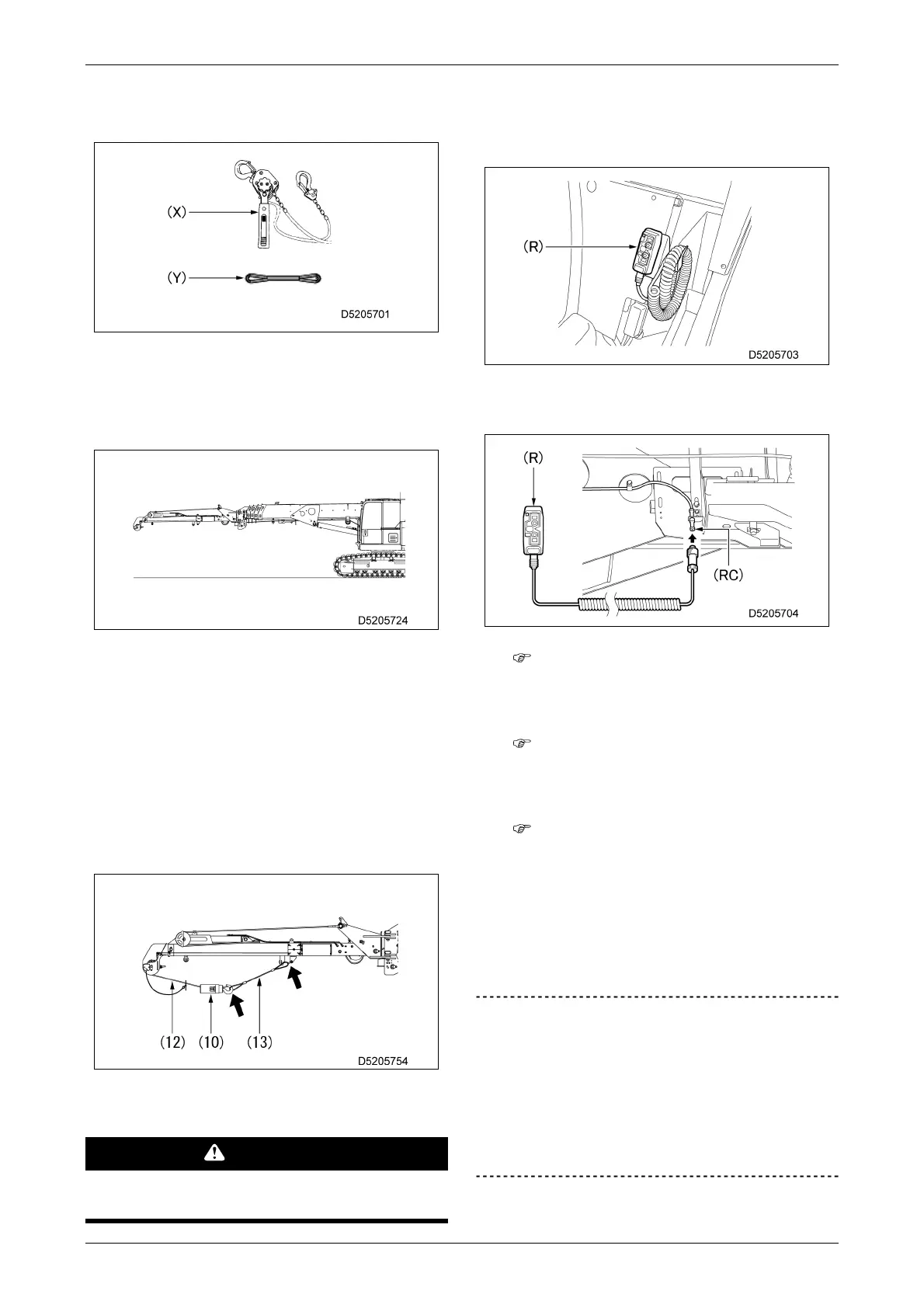 (X)

(Y)

D5205701

D5205724

(12) (10) (13)

D5205754

(R)

D5205703

(R)

(RC)

D5205704