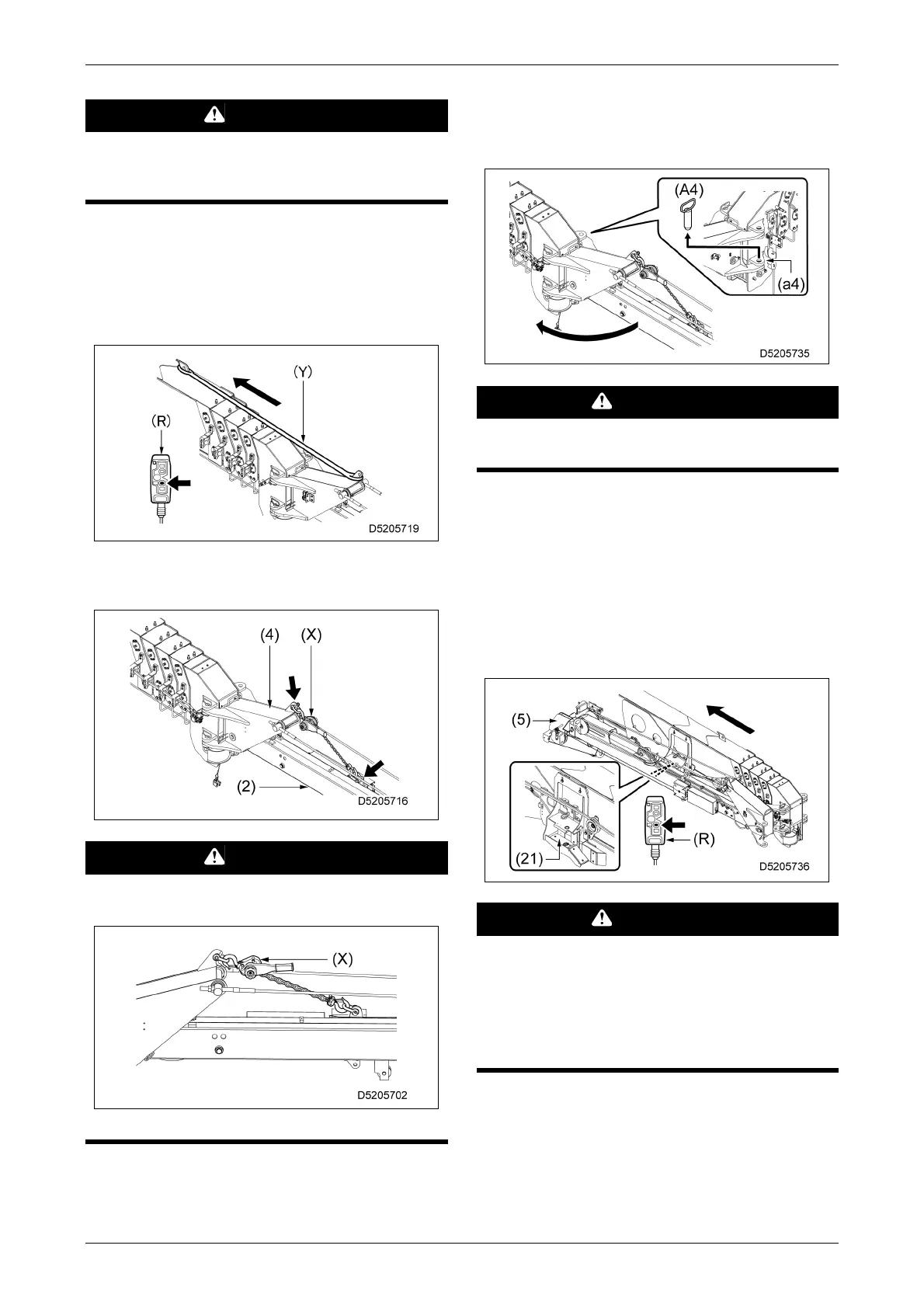 (Y)

(R)

D5205719

(4)

(X)

(2)

D5205716

(X)

D5205702

(A4)

(a4)

D5205735

(5)

(21)

(R)

D5205736