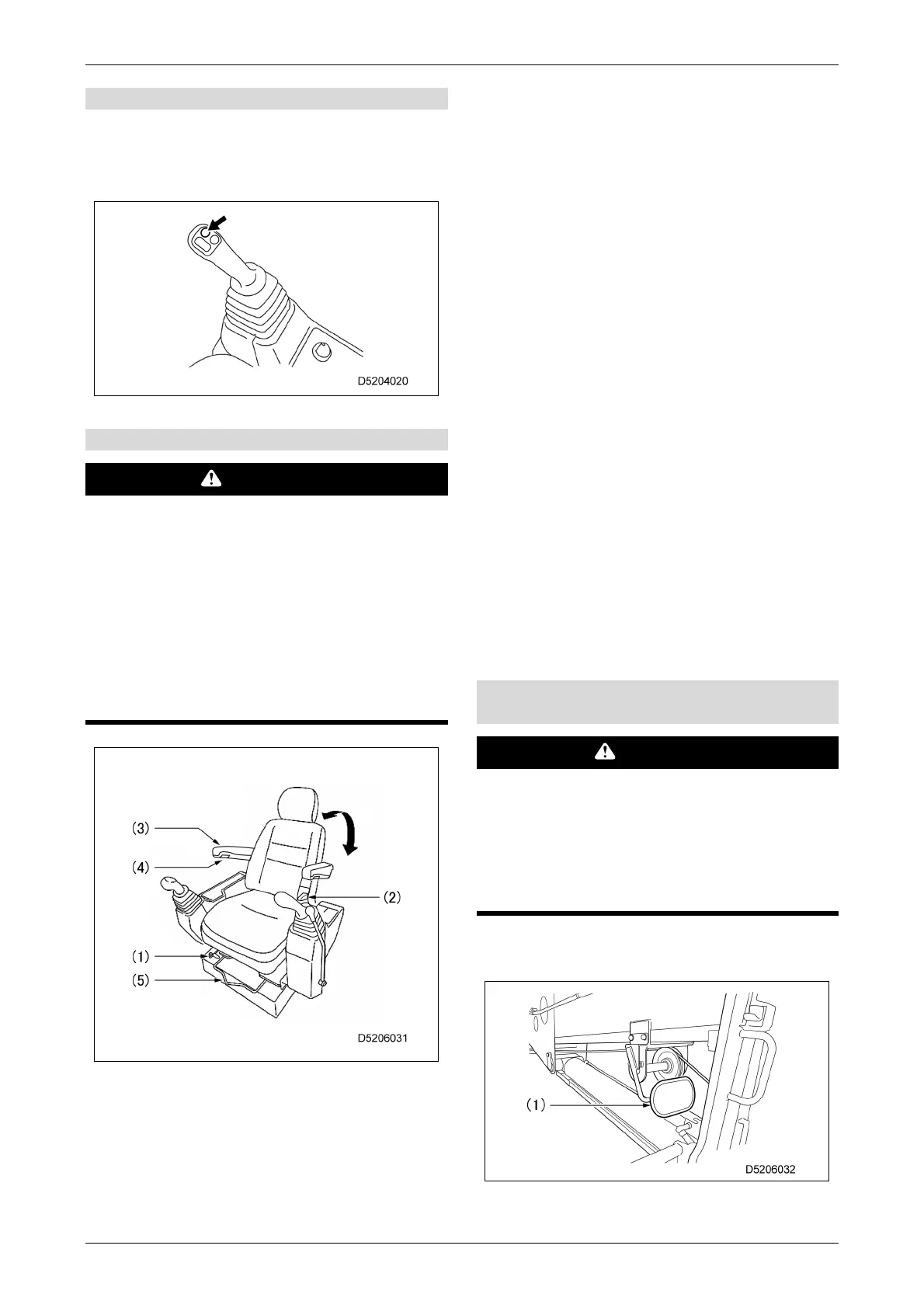 D5204020

(3)

(4)

(2)

(1)

(5)

D5206031

(1)

D5206032