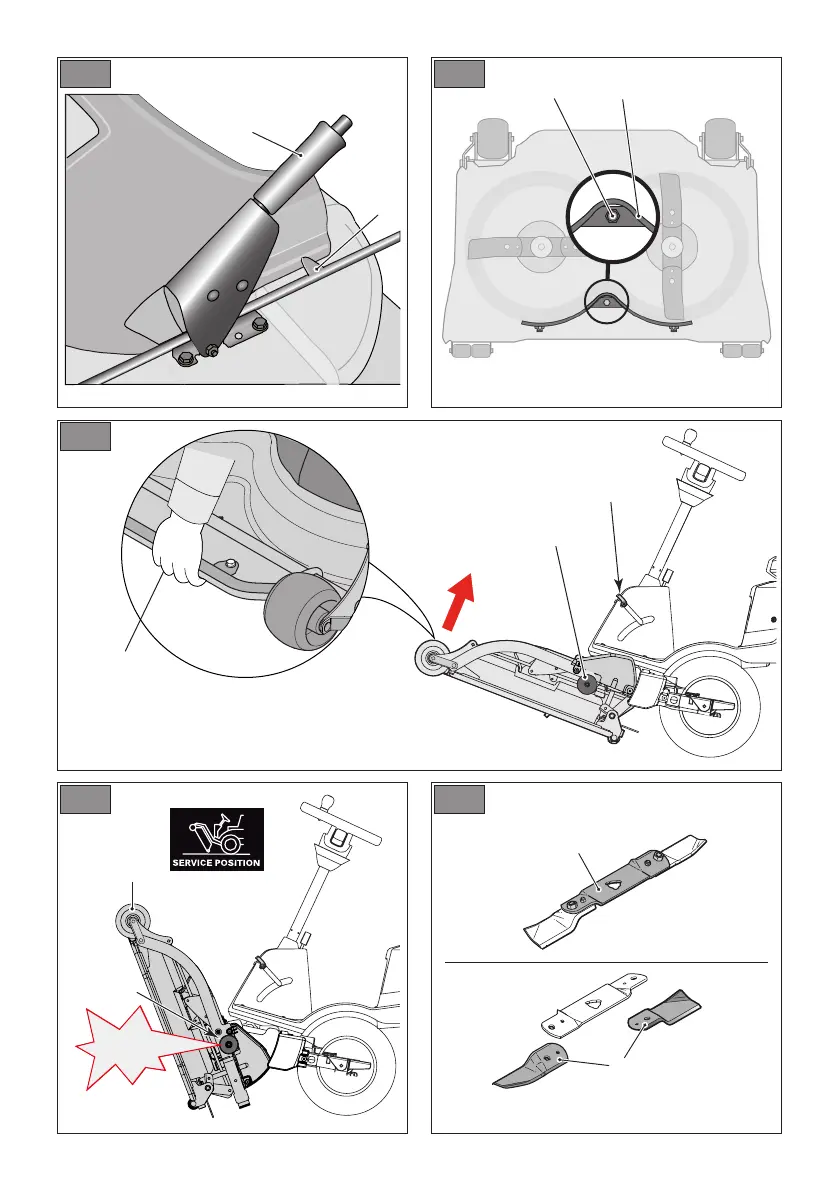 SERVICE POSITION