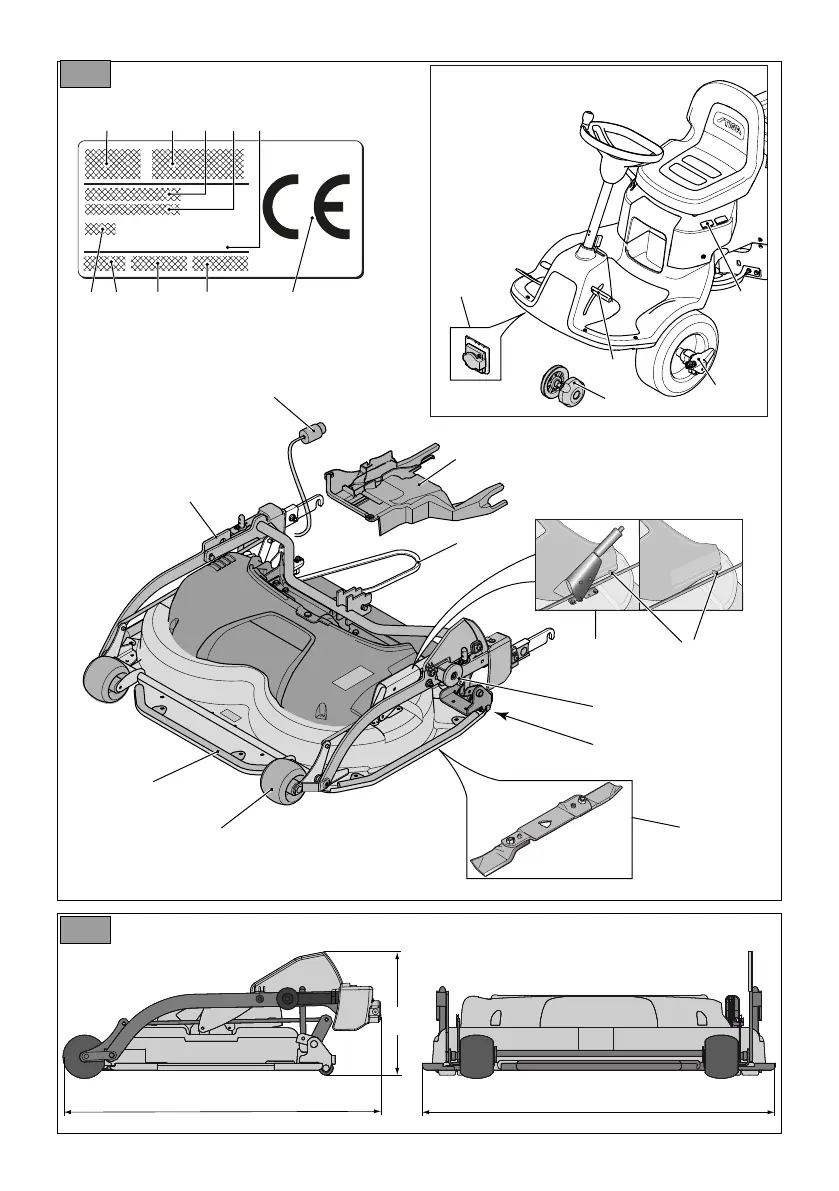 CE