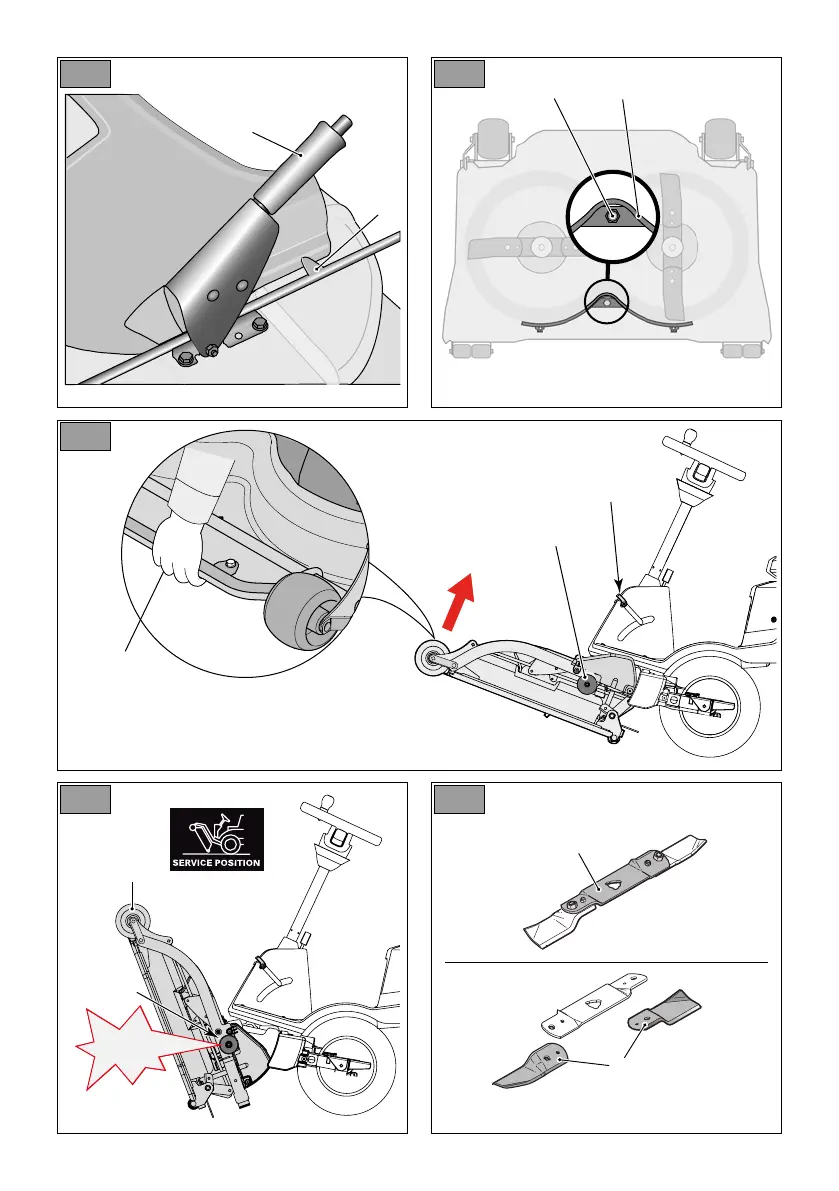 SERVICE POSITION