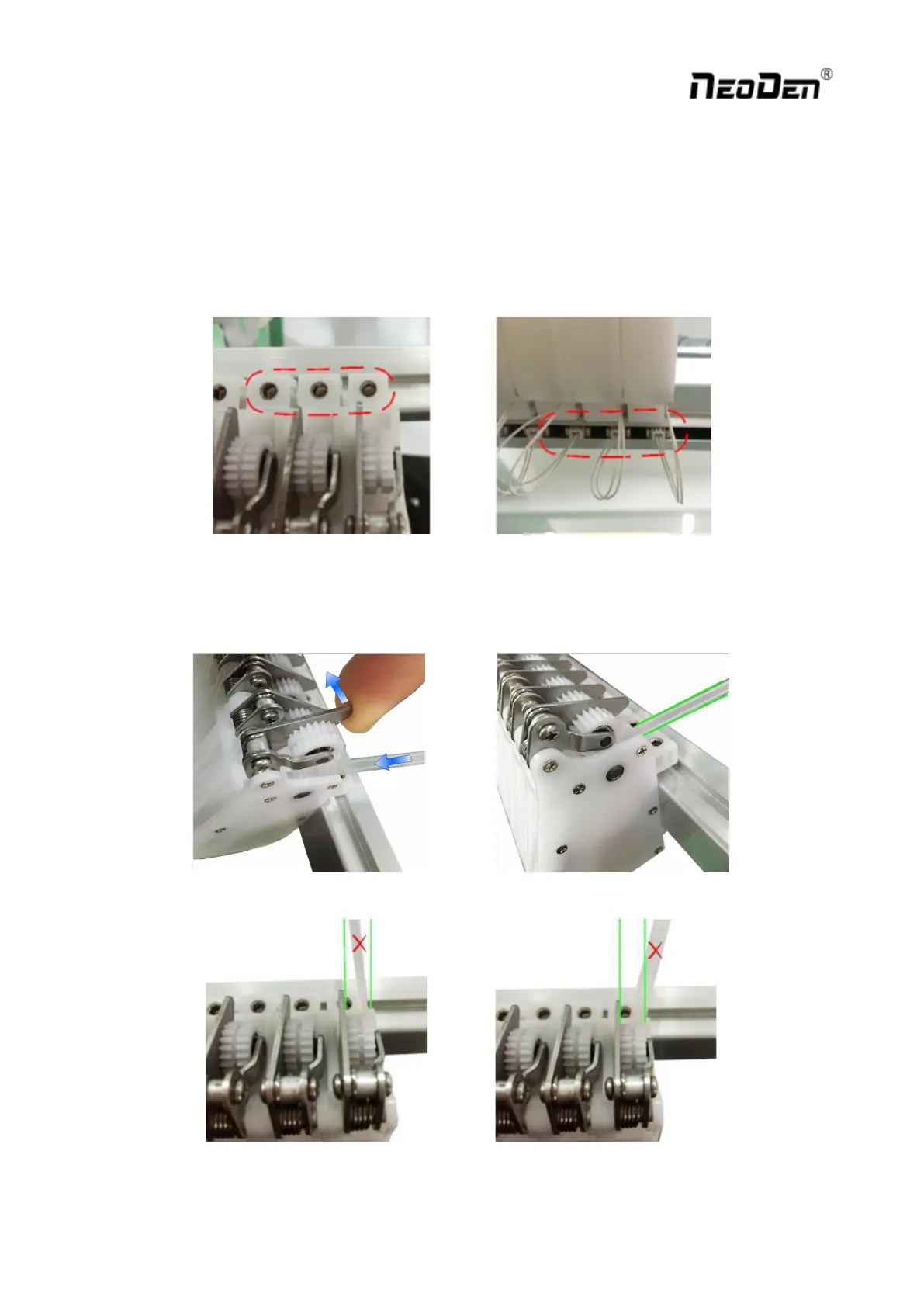 NeoDen®