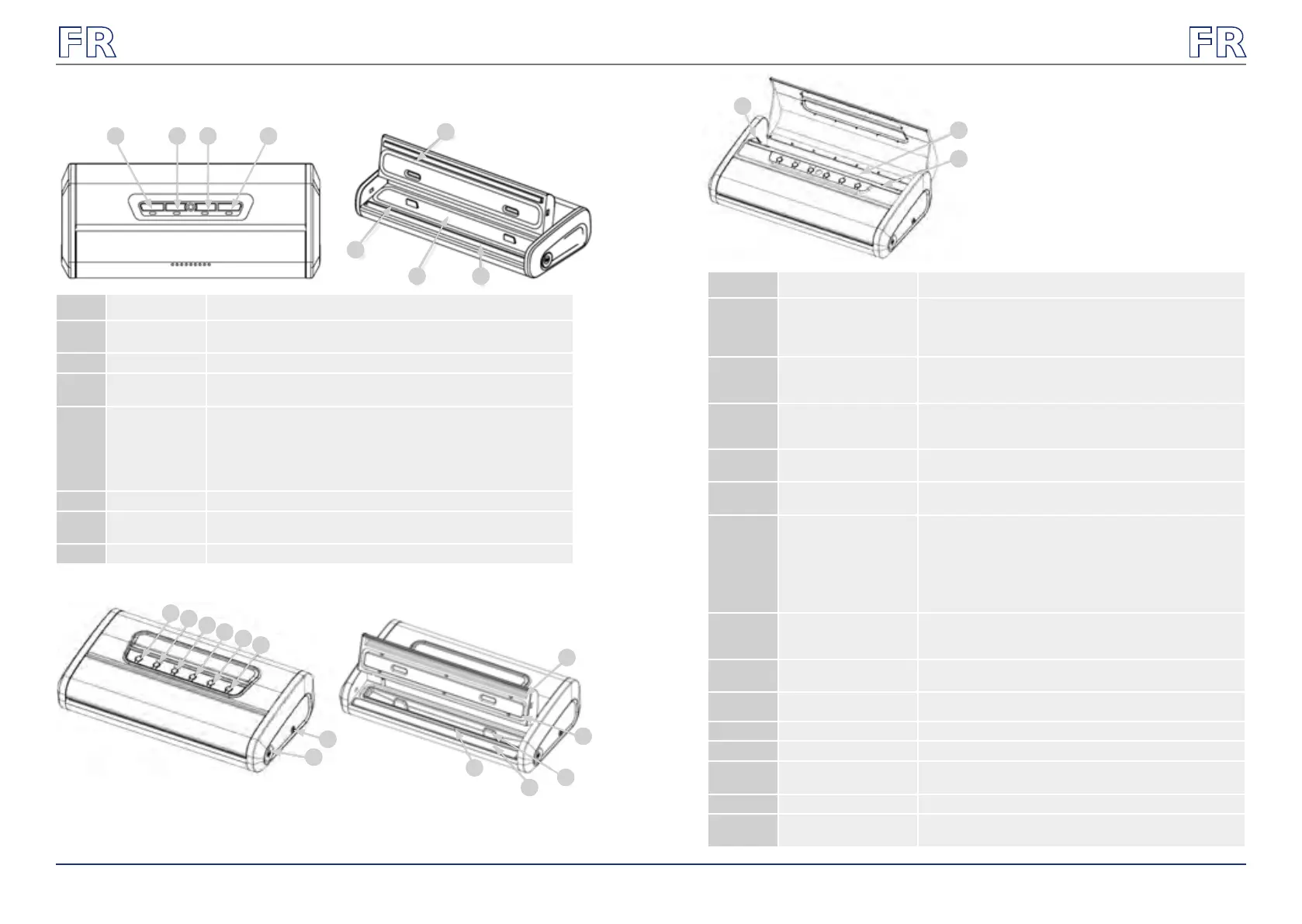 FR

FR