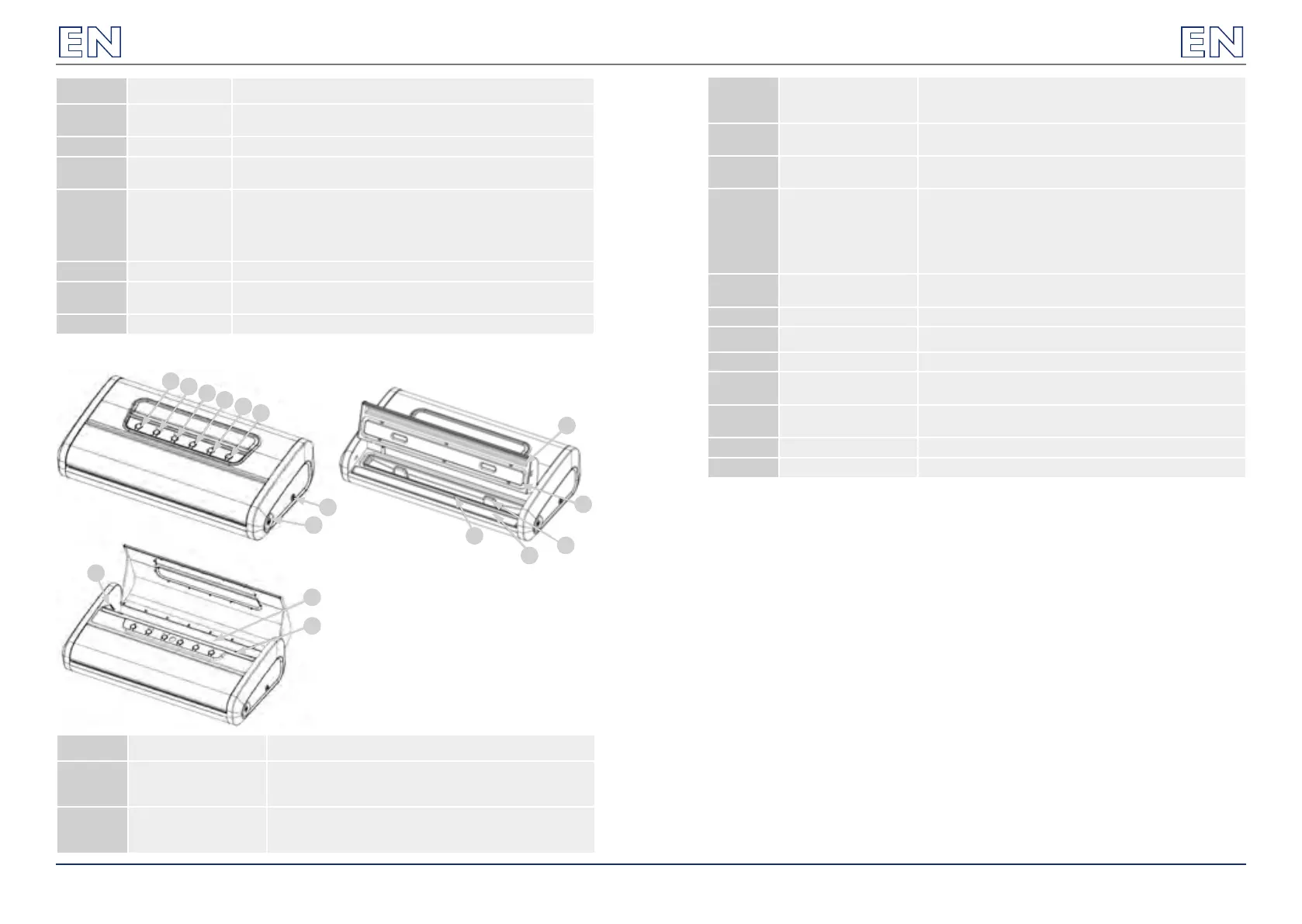 EN

EN