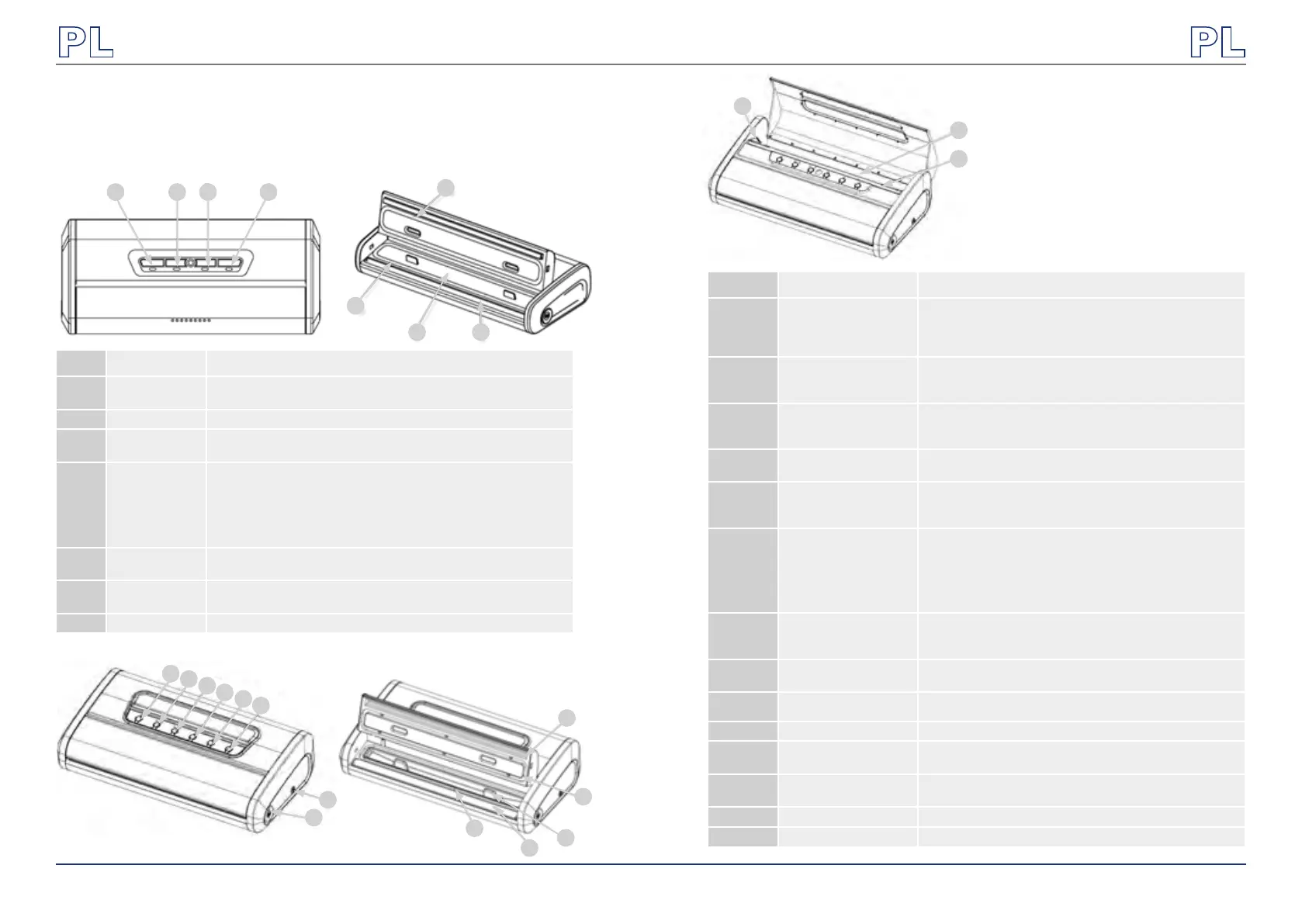 PL

PL