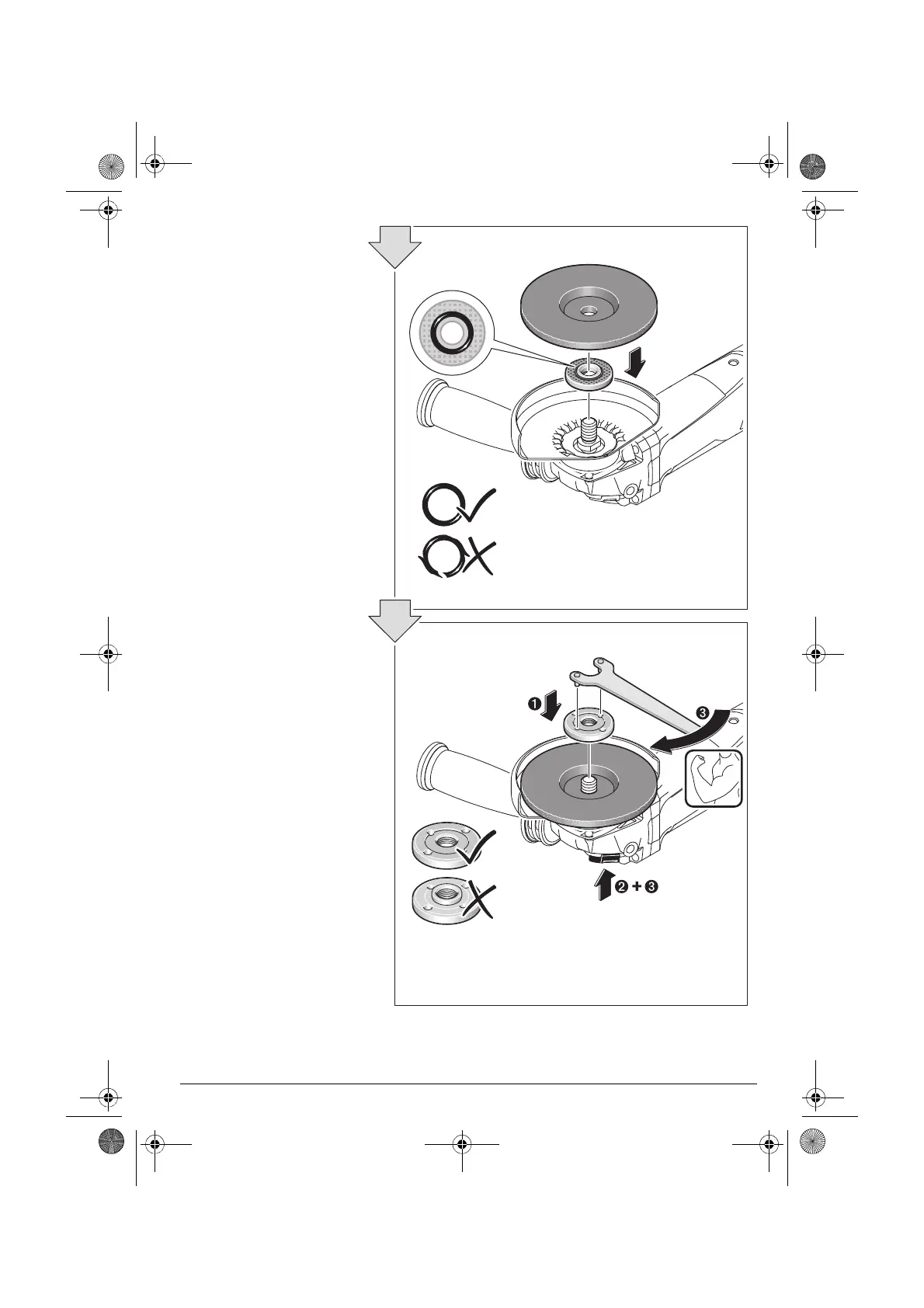 ❶

❸

❷ + ❸