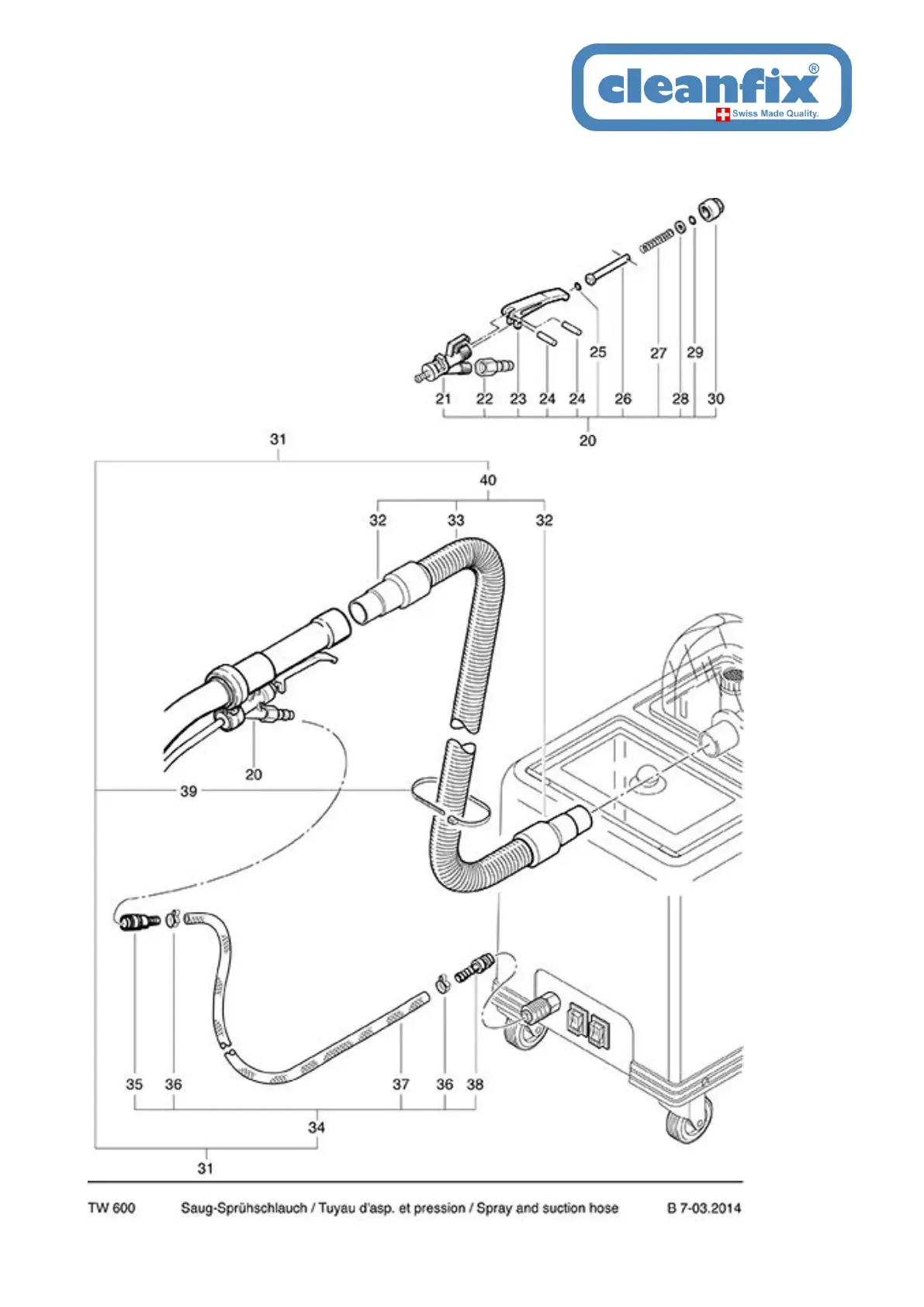 cleanfix®
Swiss Made Quality.

25 27 29
21 22 23 24 24 26 28 30
20

31
40
32 33 32

20
39

35 36 37 36 38
34
31

TW 600 Saug-Sprühschlauch / Tuyau d'asp. et pression / Spray and suction hose B 7-03.2014