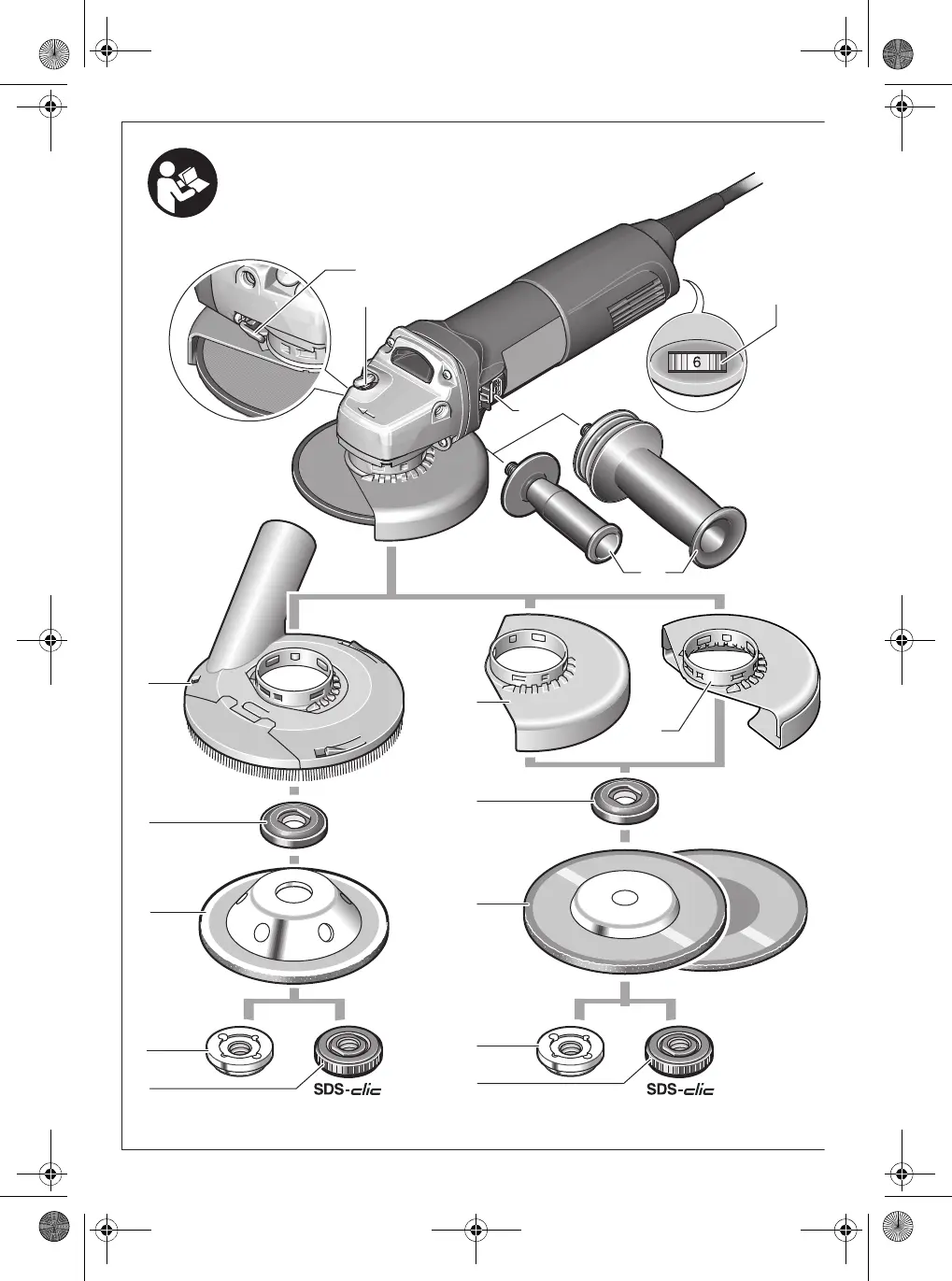 6

SDS-clic

SDS-clic