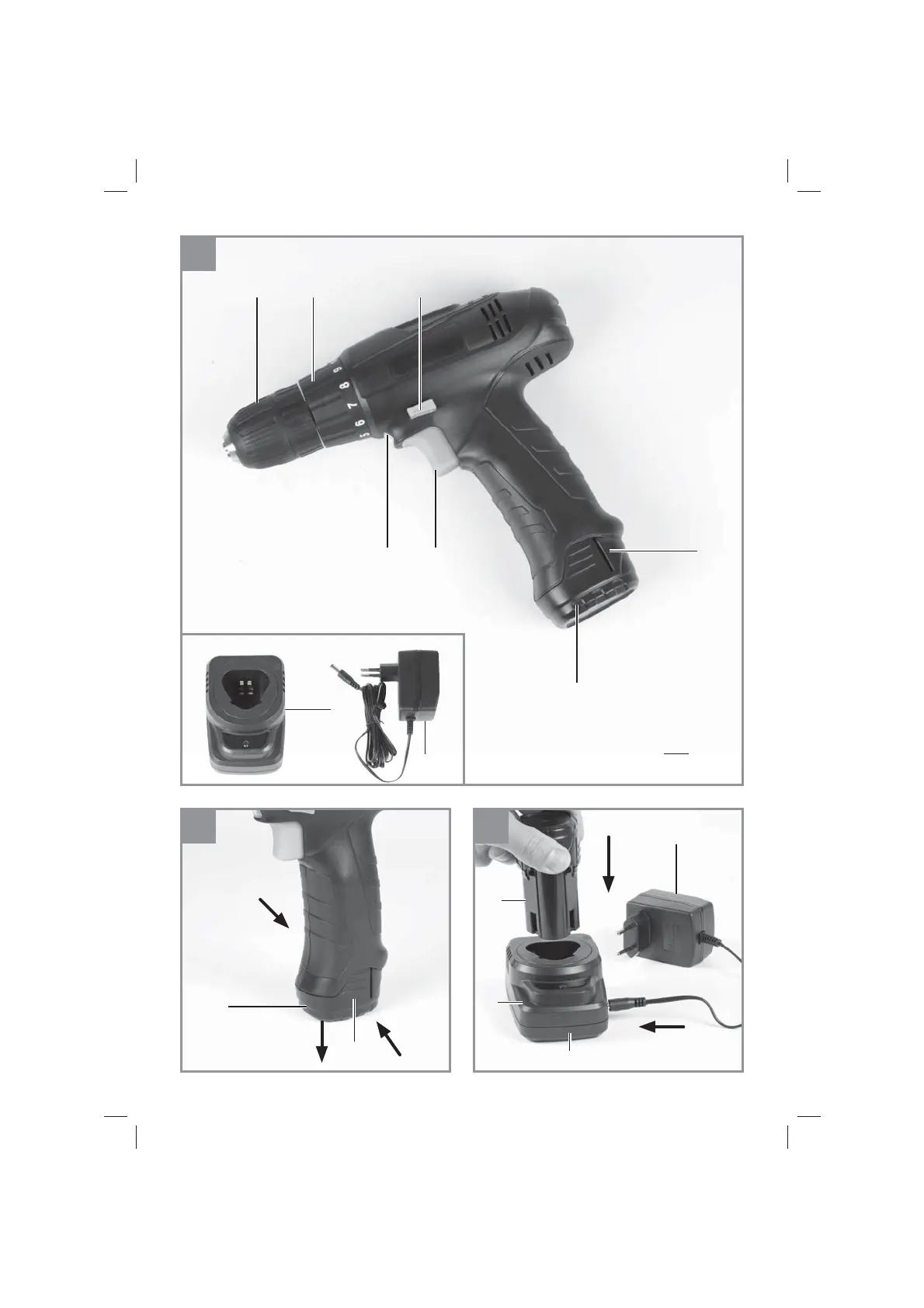 9
8
7
6
5