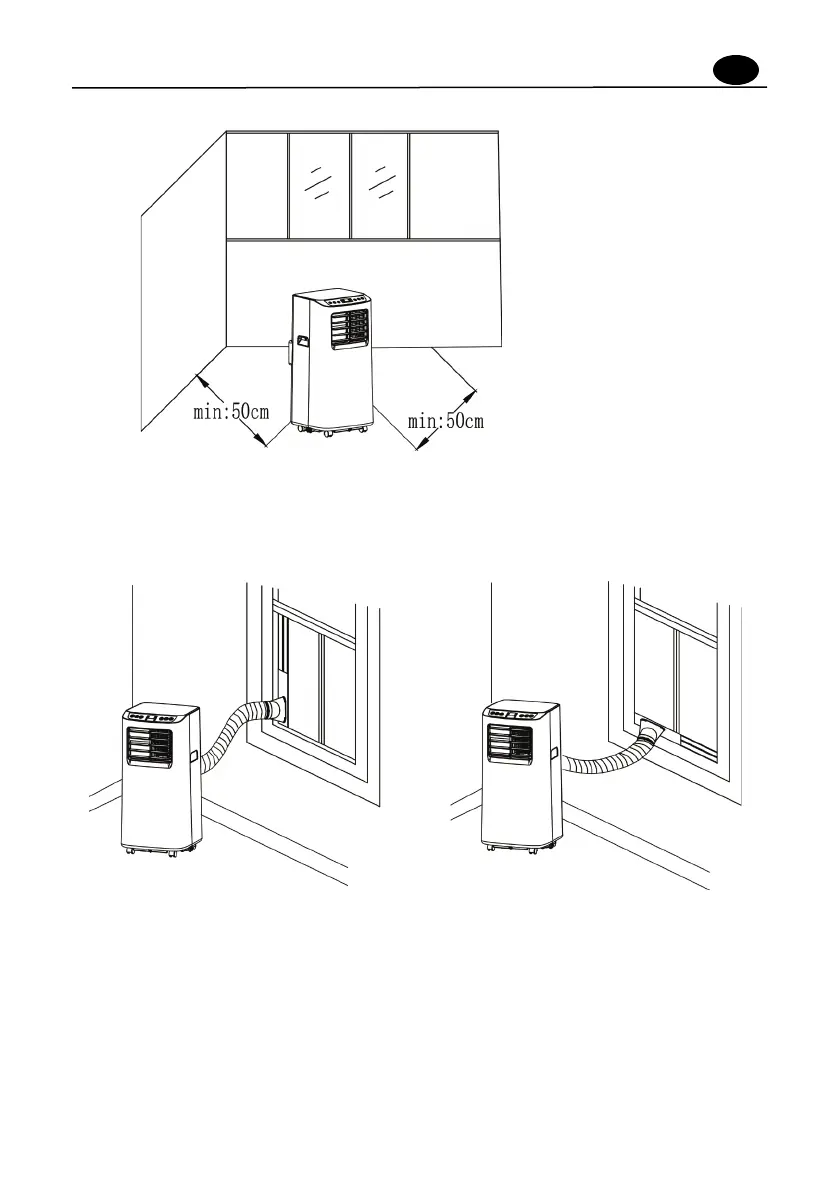 min:50cm

min:50cm