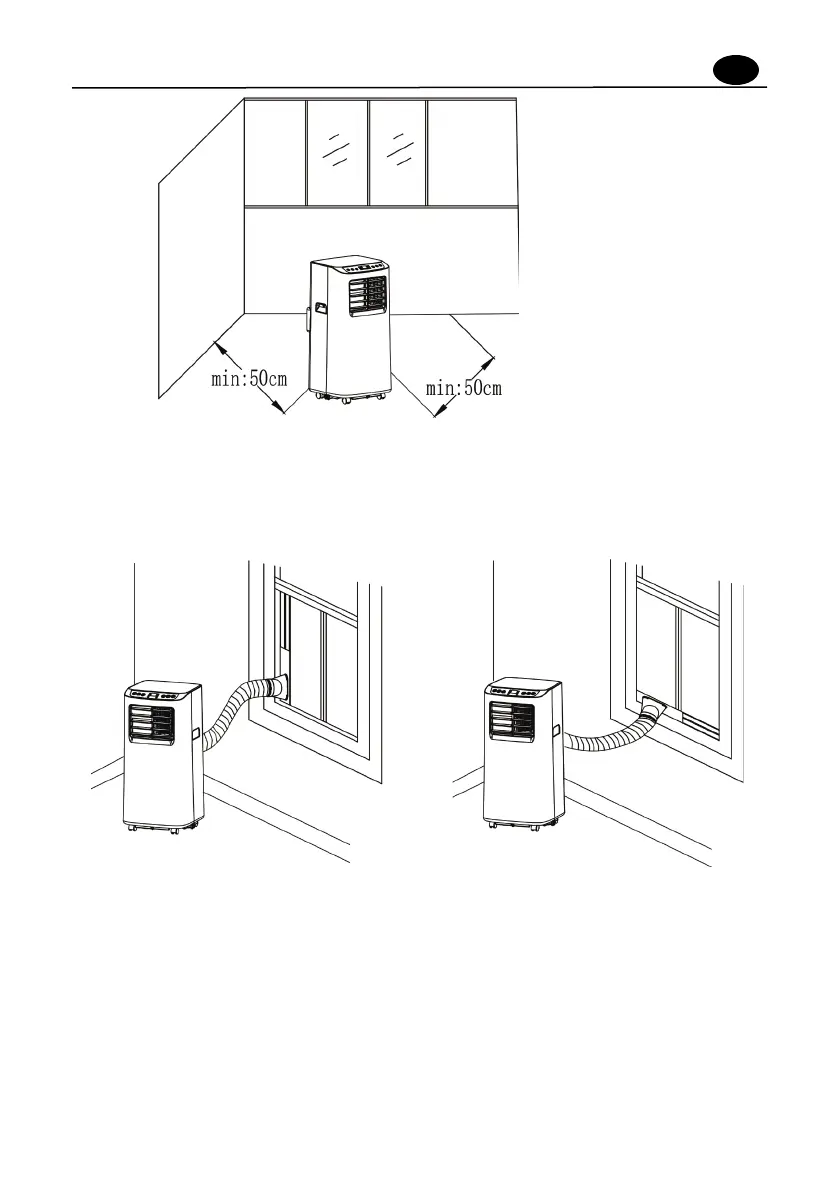 min:50cm
min:50cm