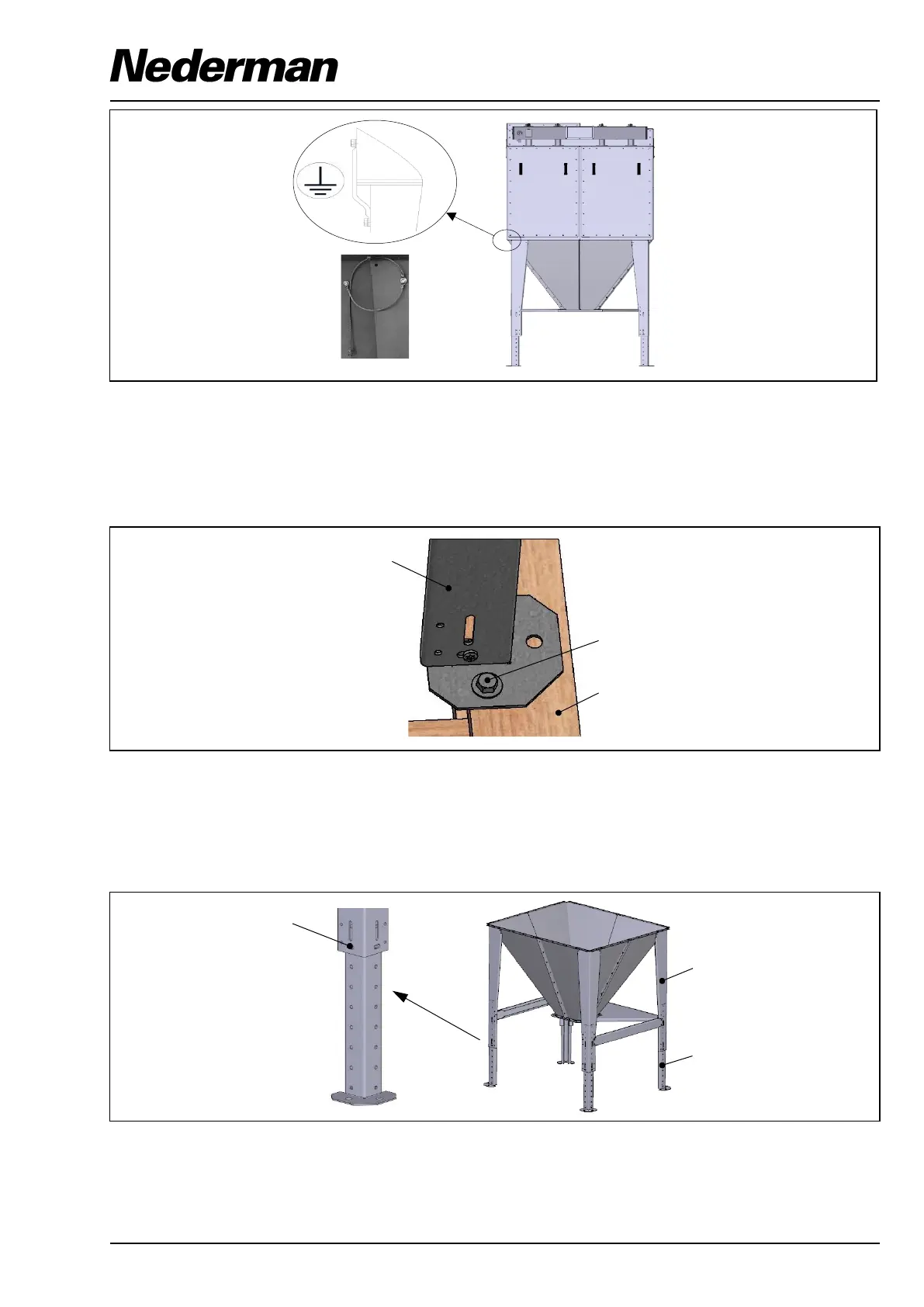 Nederman