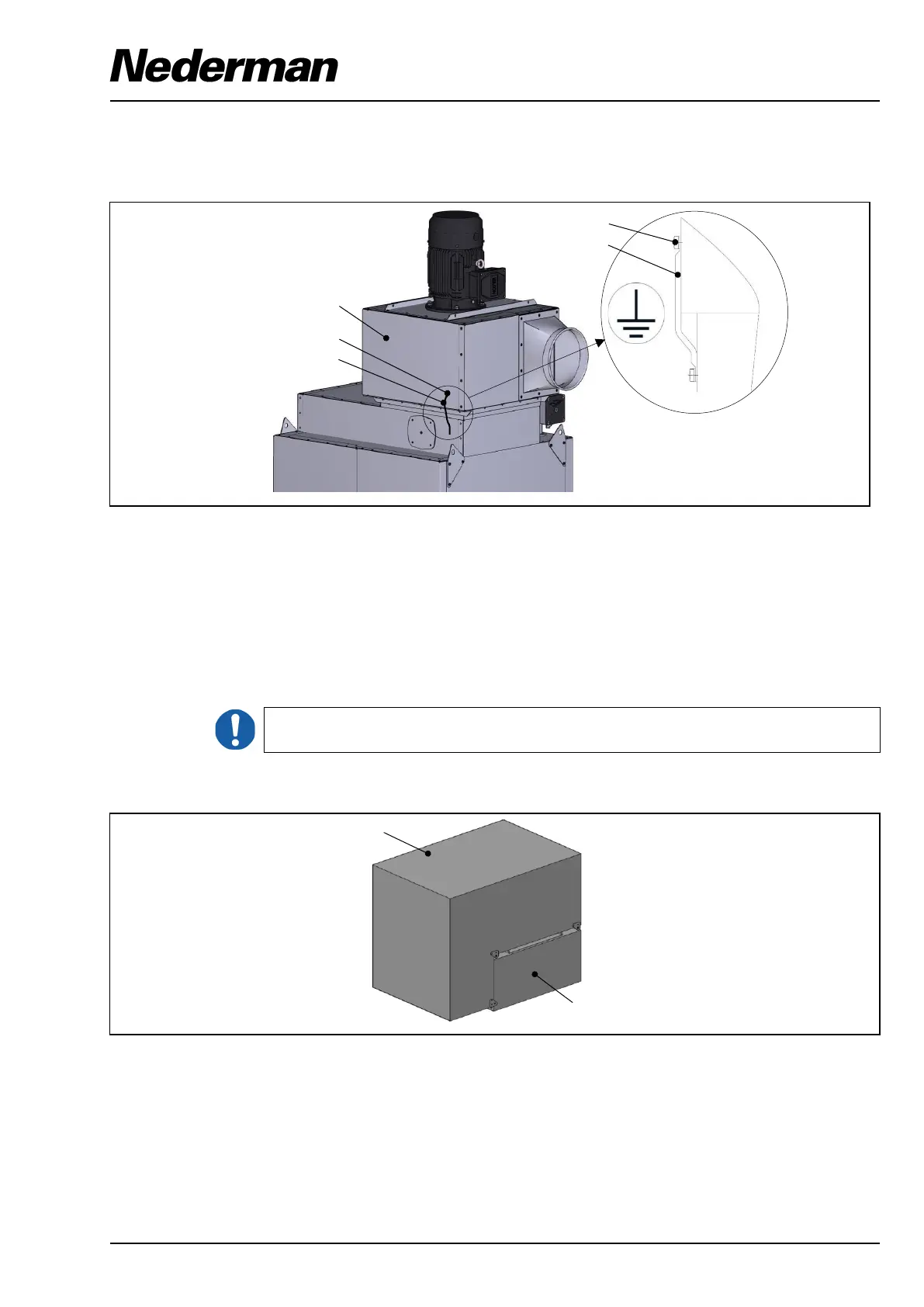 Nederman