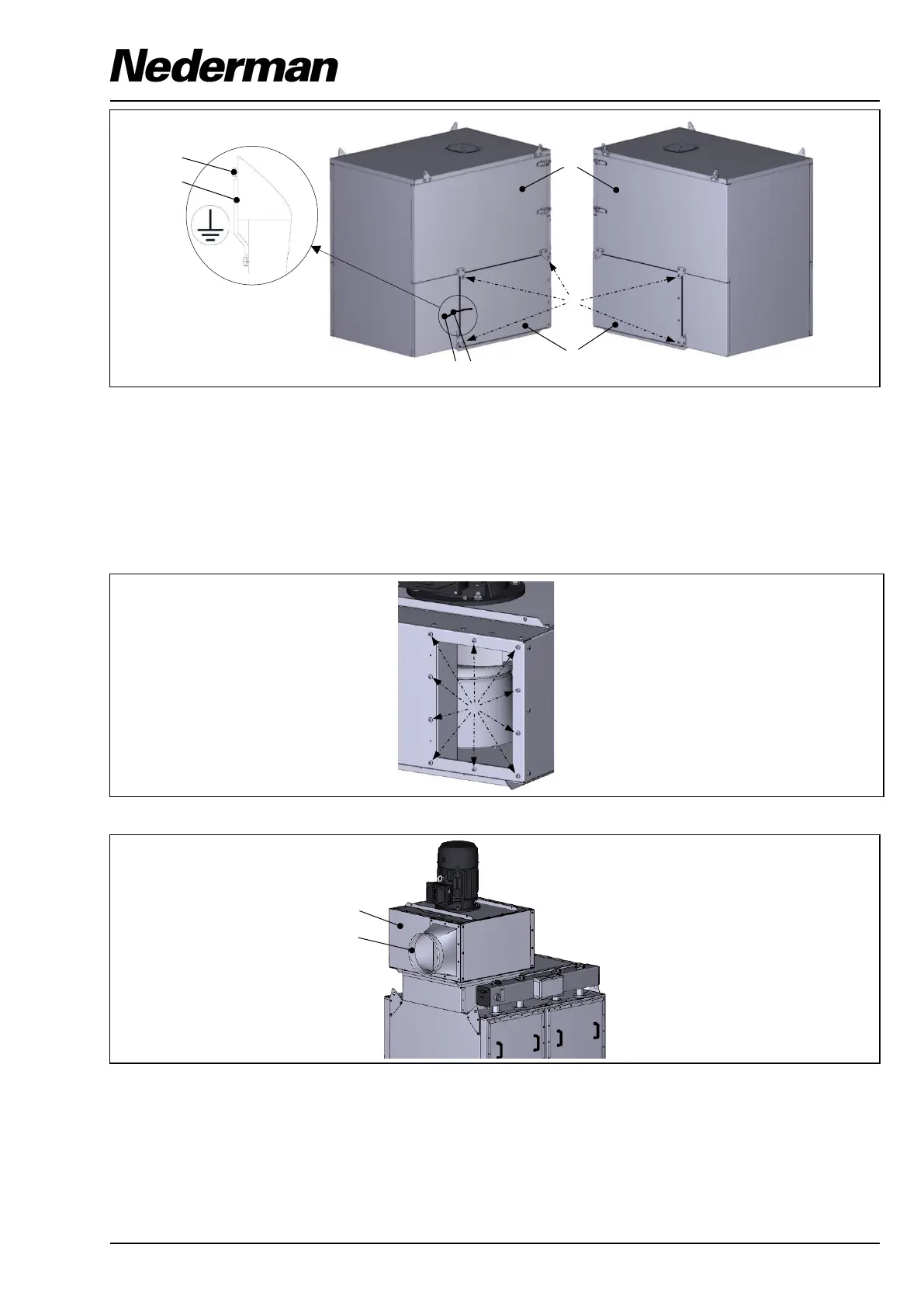 Nederman