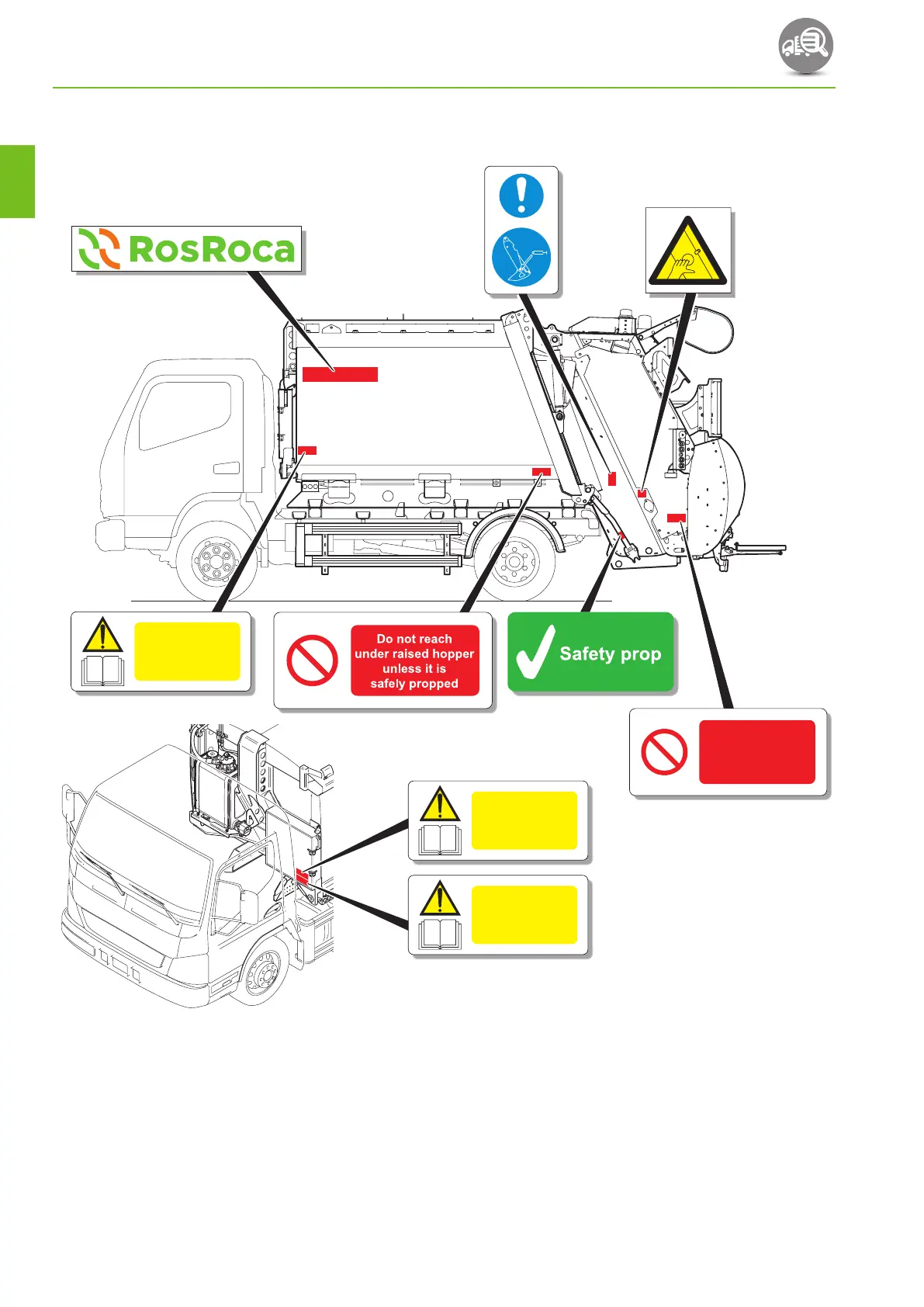 RosRoca

Do not reach under raised hopper unless it is safely propped

Safety prop