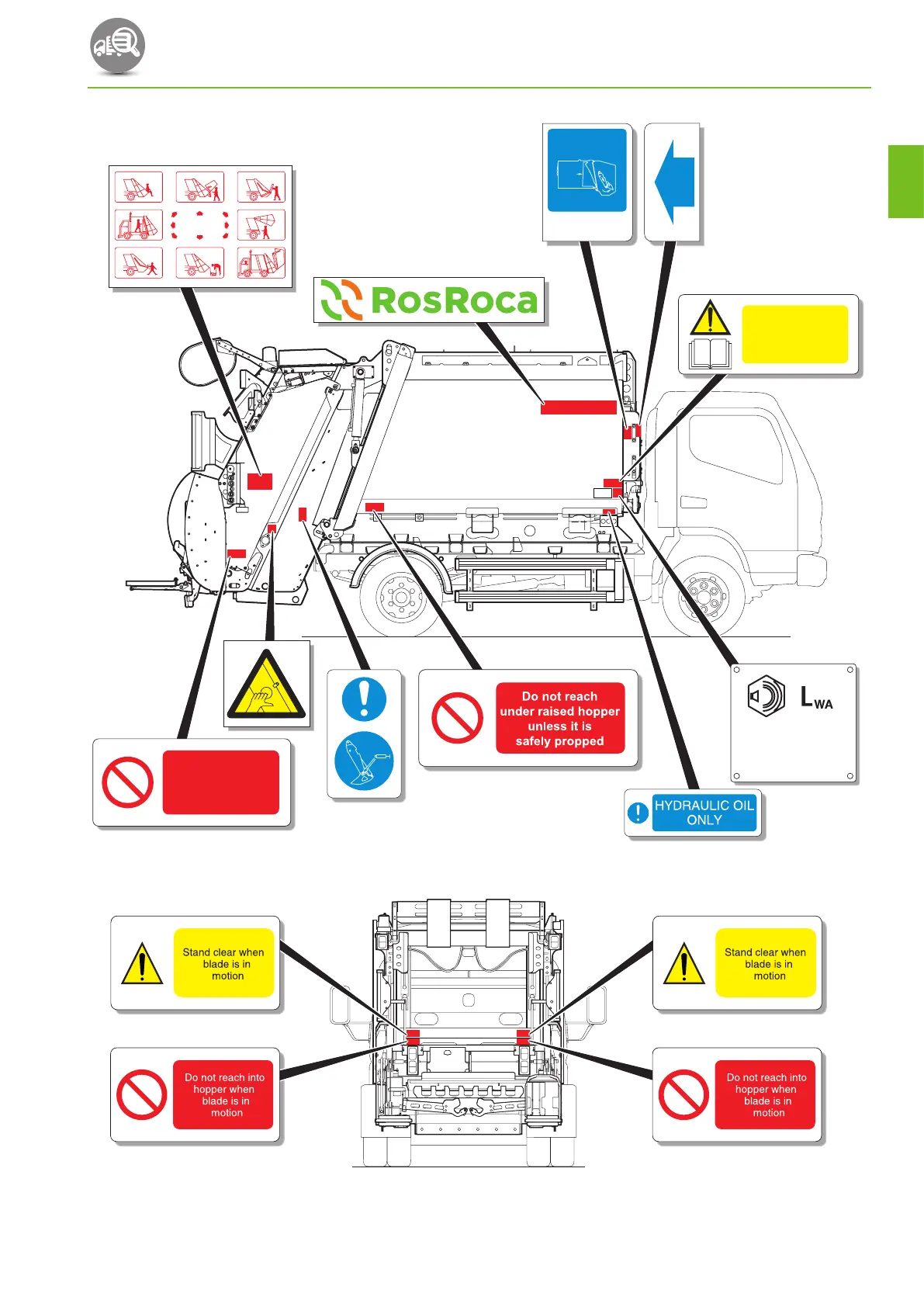 RosRoca

Do not reach under raised hopper unless it is safely propped

$L_{WA}$

HYDRAULIC OIL ONLY

Stand clear when blade is in motion

Stand clear when blade is in motion

Do not reach into hopper when blade is in motion

Do not reach into hopper when blade is in motion