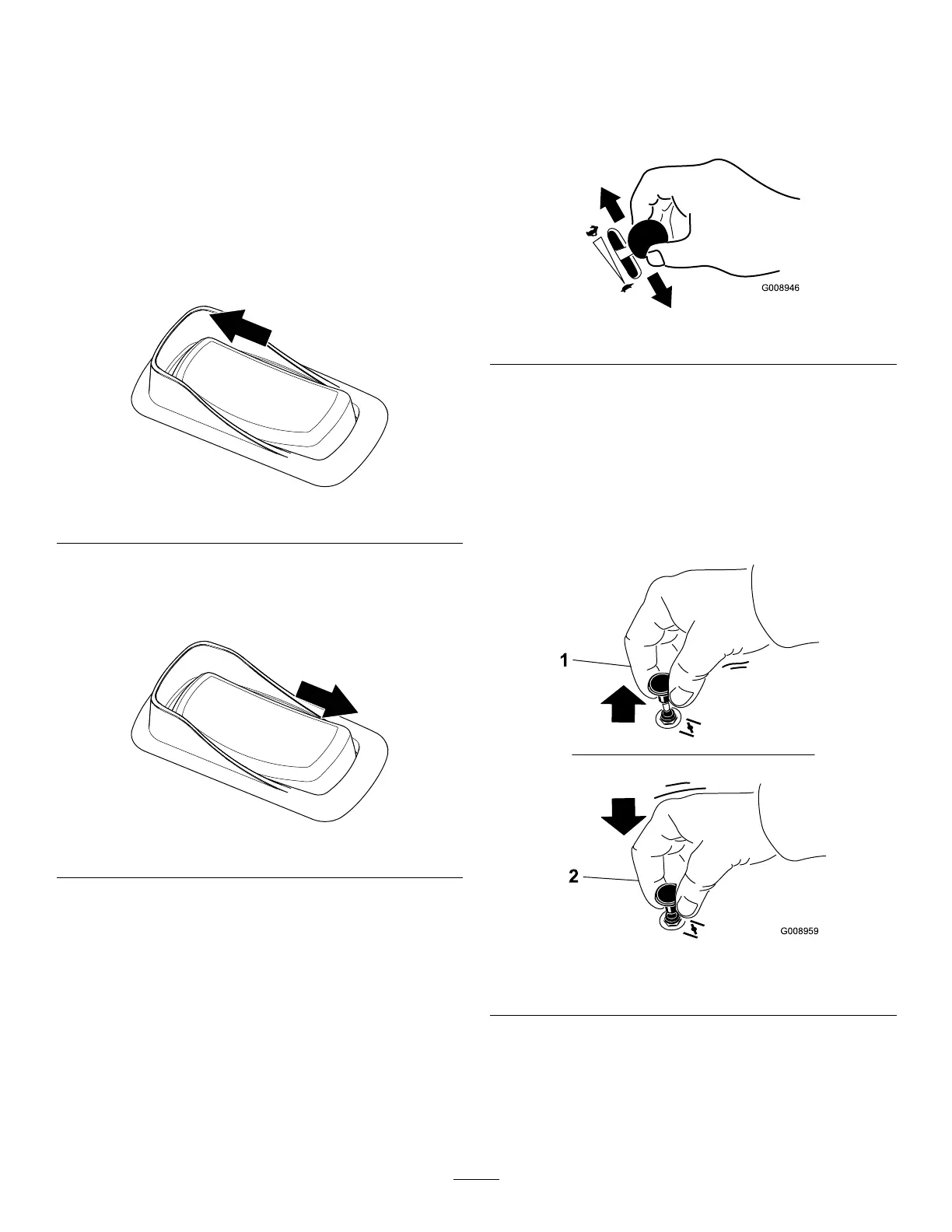 G008946

1

2

G008959