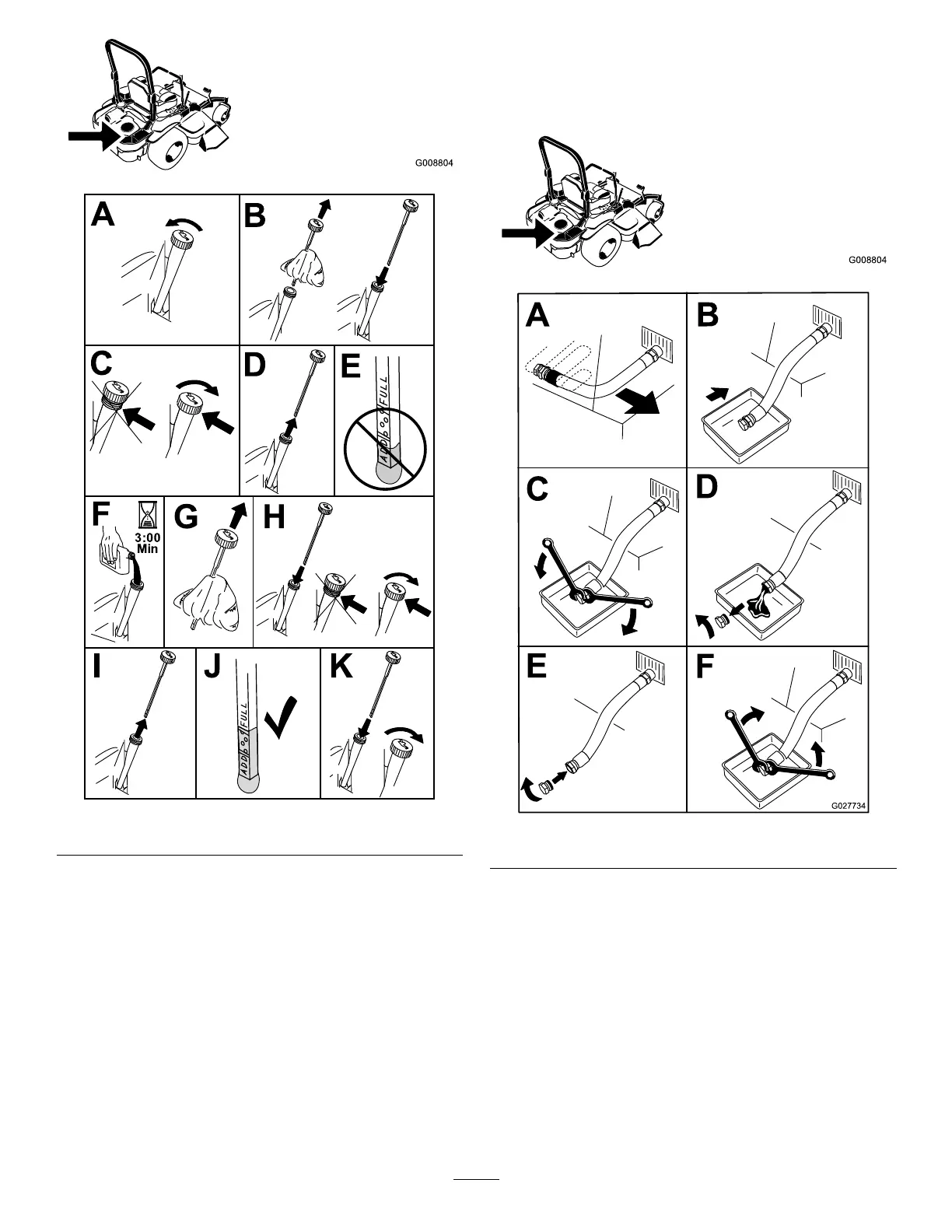 G008804

A

B

C

D

E

ADD FULL

F

3:00 Min

G

H

I

J

ADD FULL

K

G008804

A

B

C

D

E

F

G027734