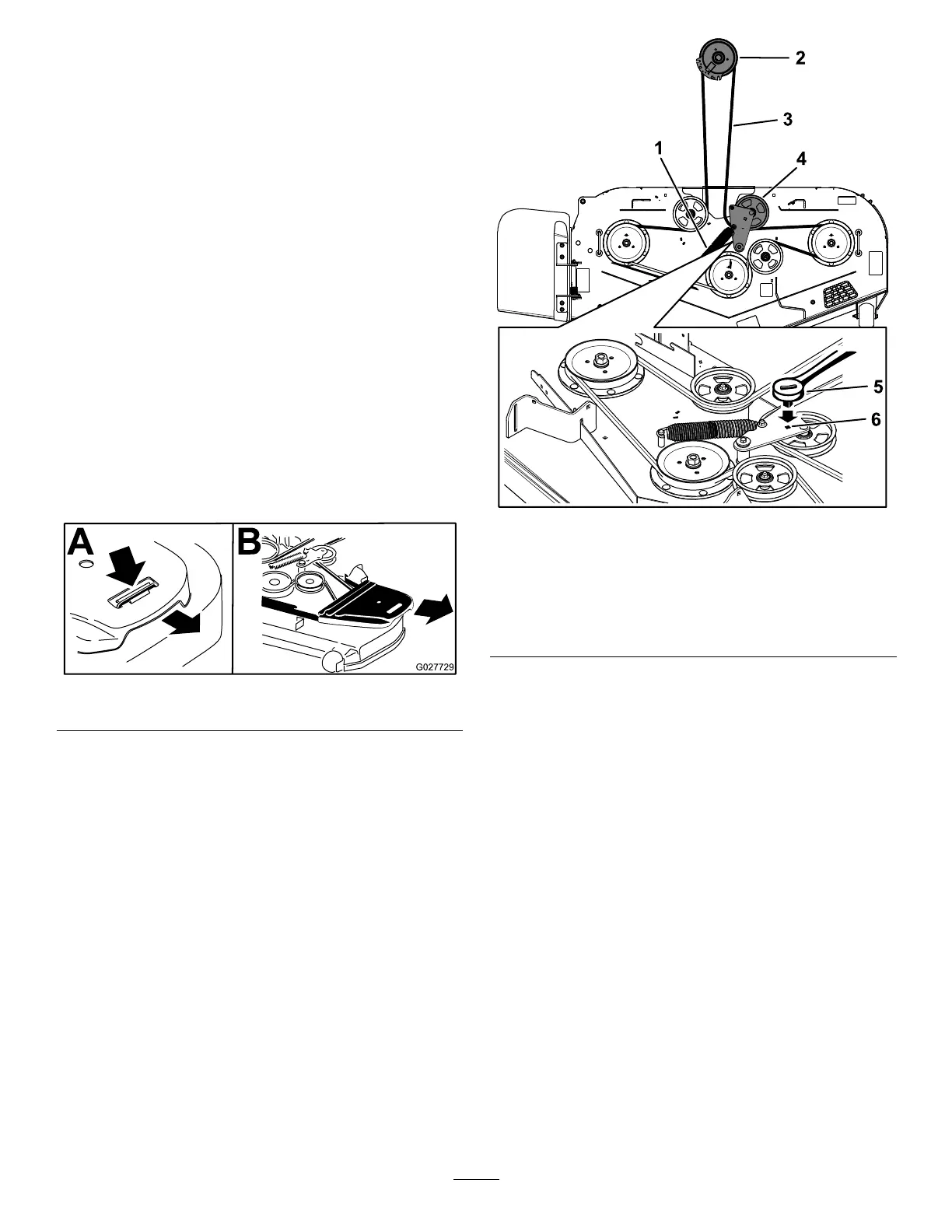 2

3

1

4

5

6

A

B

G027729