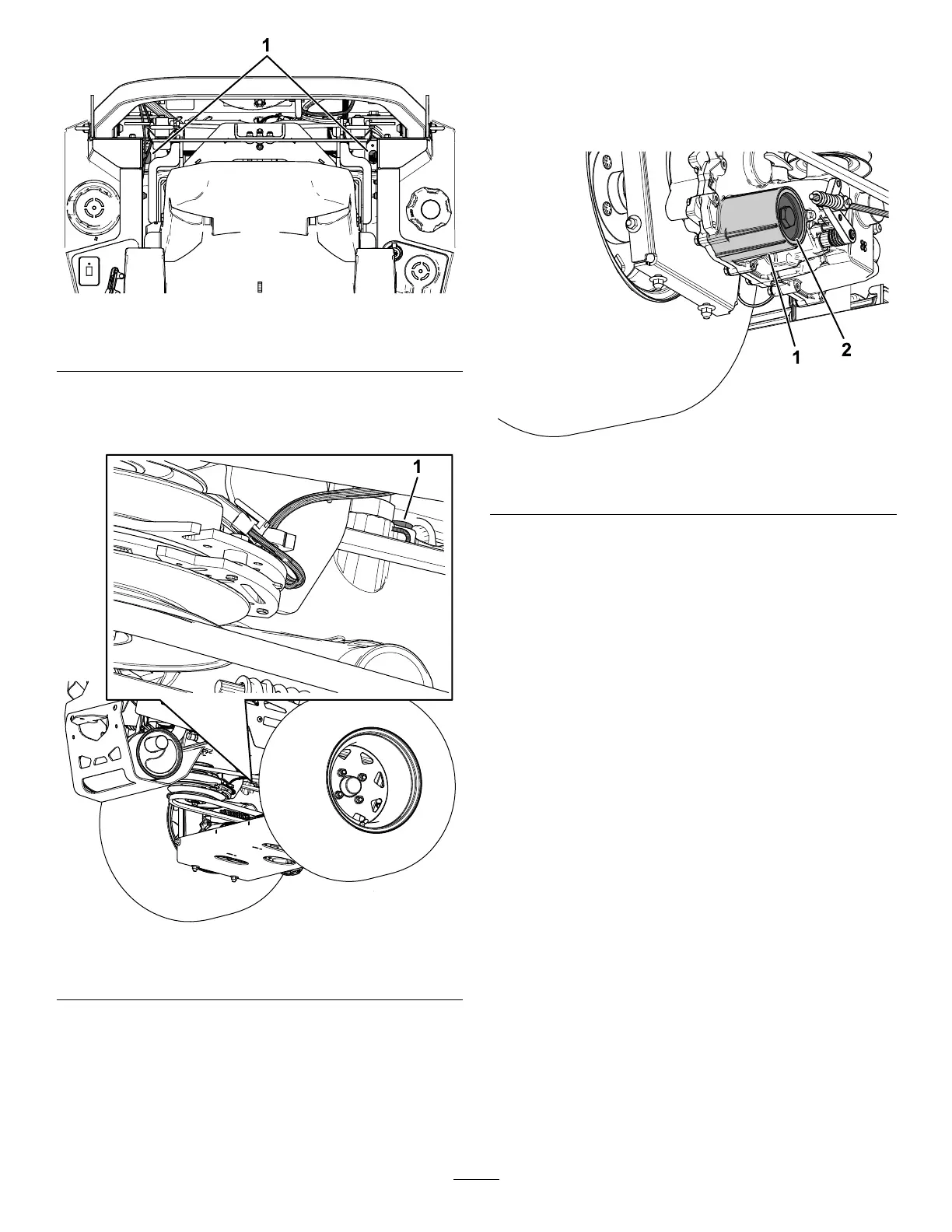 1

1

1

2