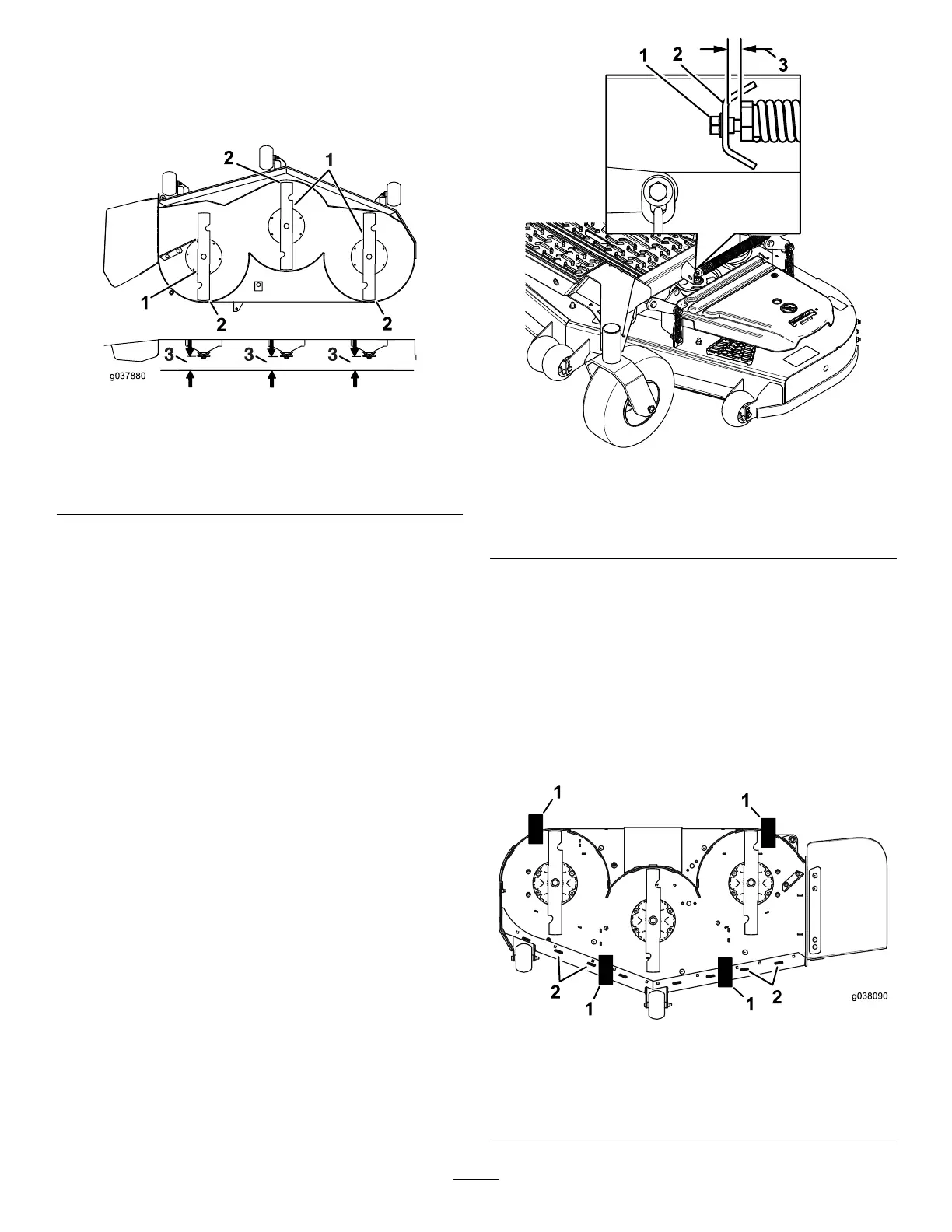 2
1
1
2
2
3
3
3
g037880

1
2
3

1
1
2
1
1
2
g038090