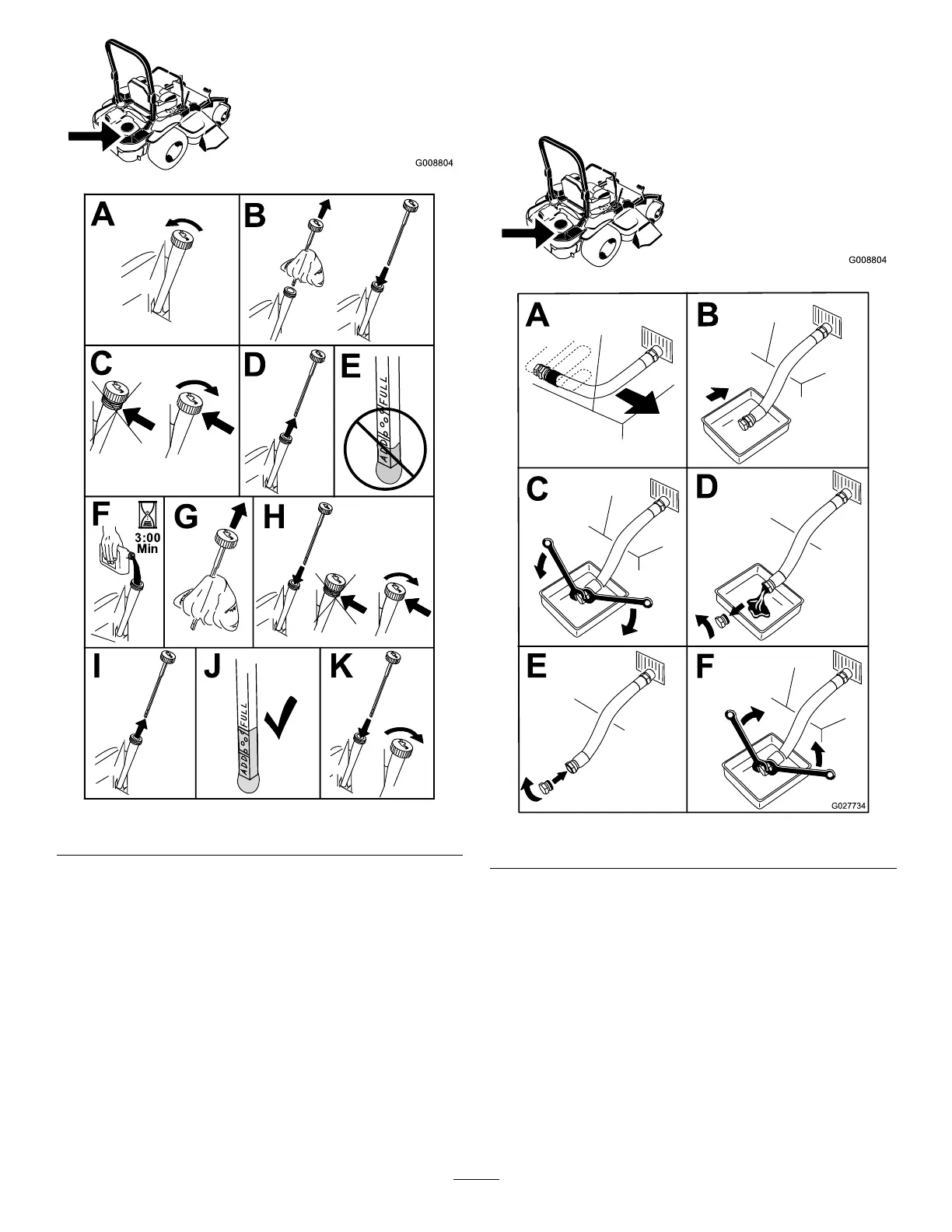 G008804

A

B

C

D

E

ADD FULL

F

3:00
Min

G

H

I

J

ADD FULL

K

G008804

A

B

C

D

E

F

G027734