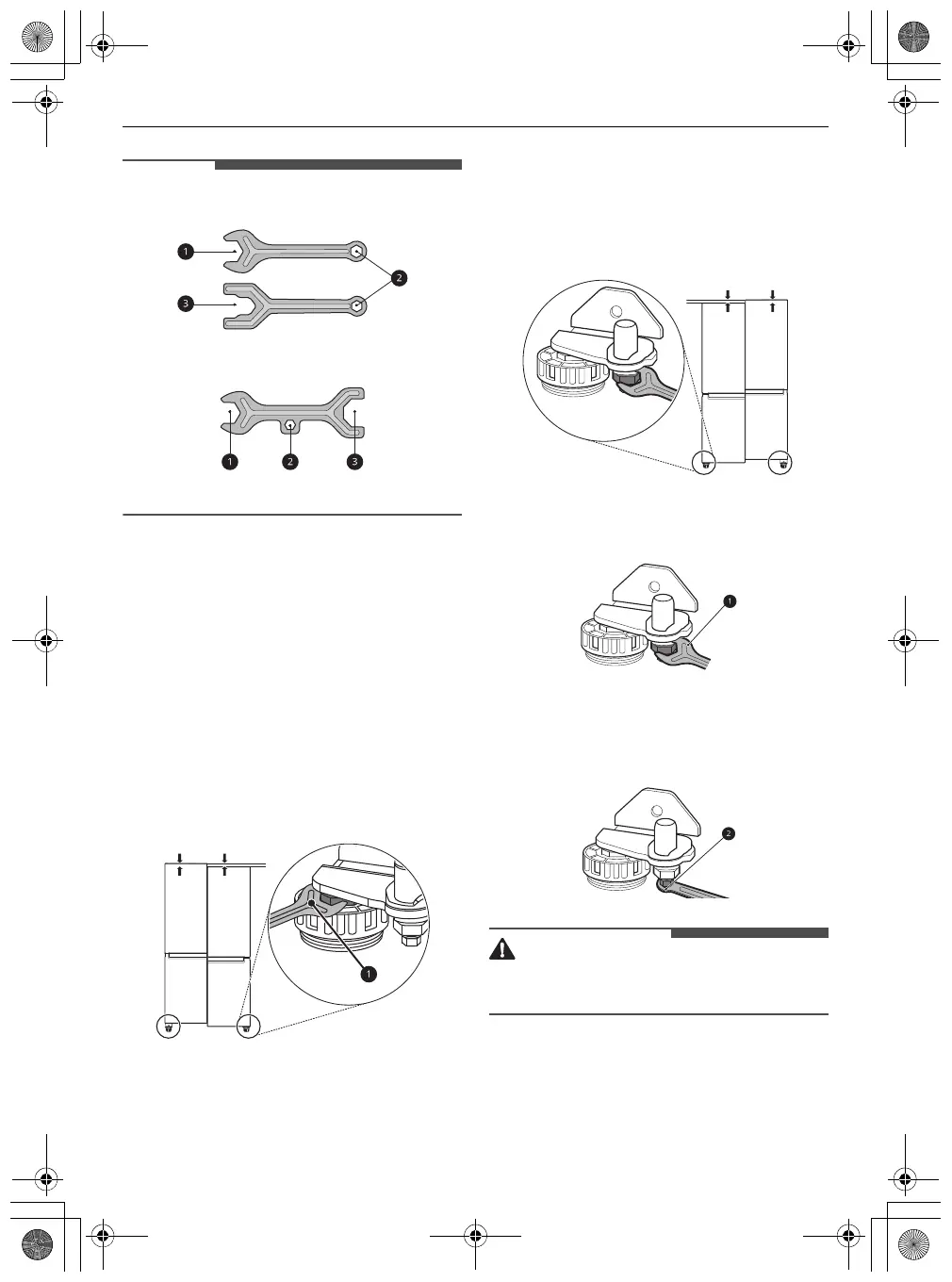 1

2

3

1 2 3

1

1

2