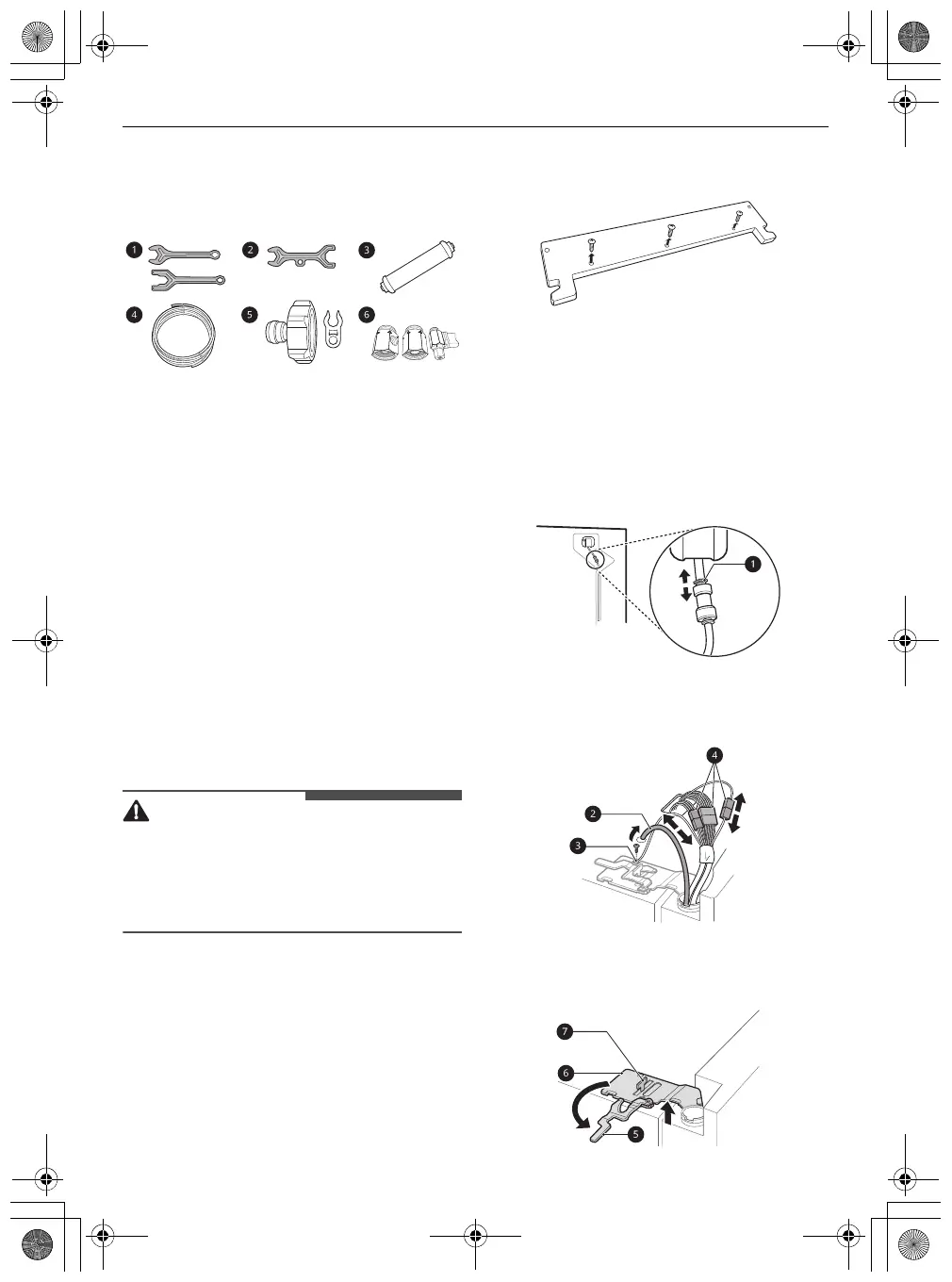 1
2
3
4
5
6

1

4
2
3

7
6
5