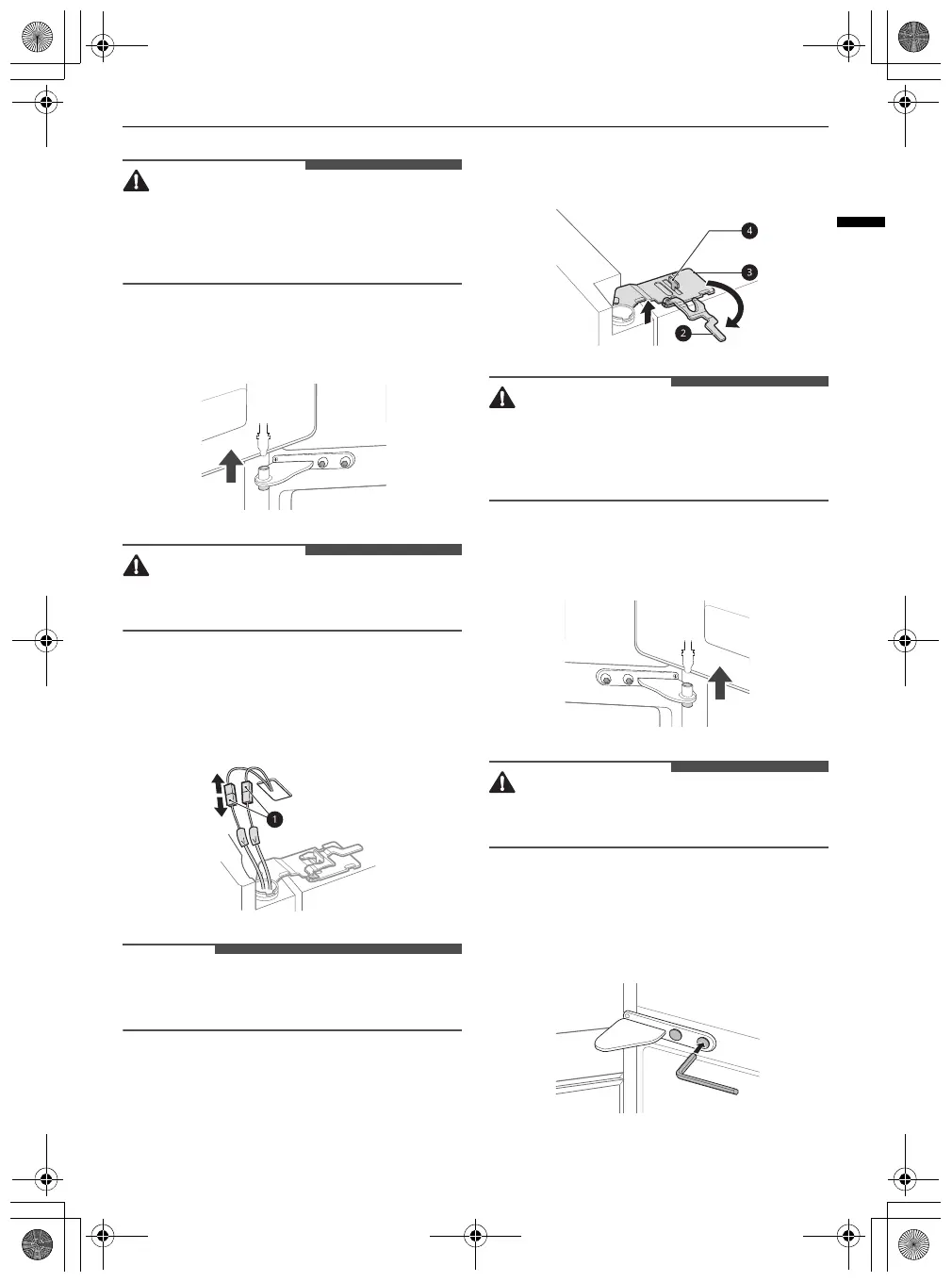 4

3

2

1