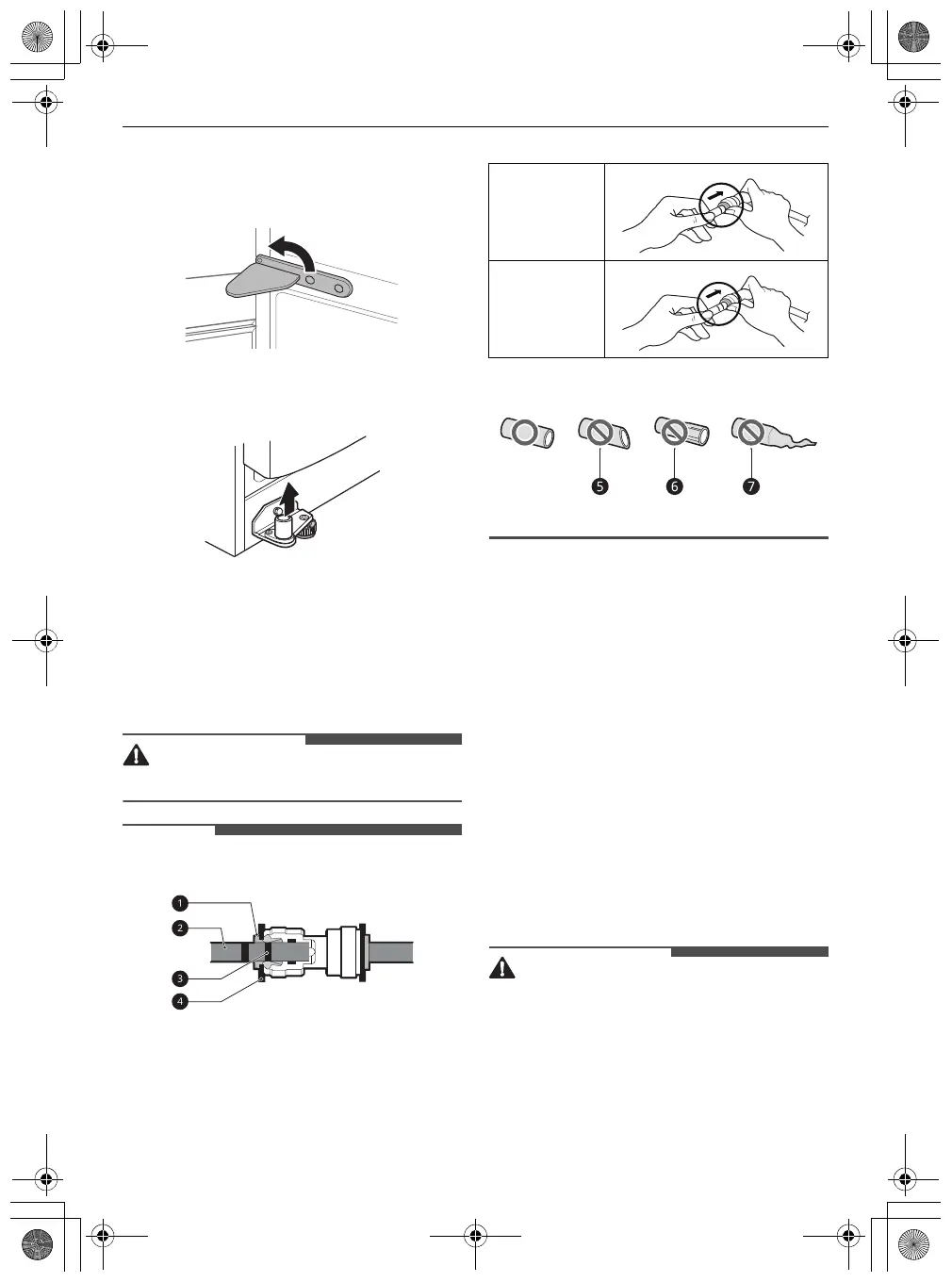 1

2

3

4

5

6

7