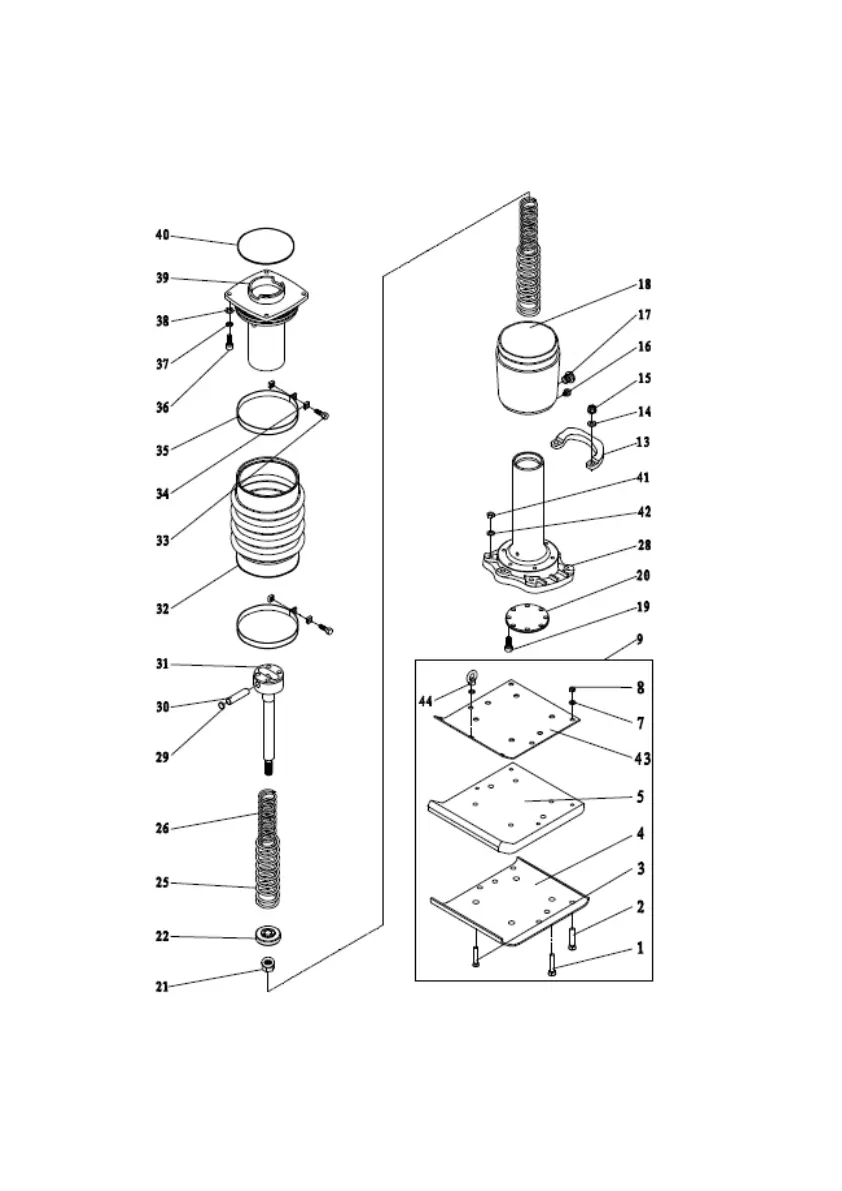 40
39
38
37
36
35
34
33
32
31
30
29
26
25
22
21
18
17
16
15
14
13
41
42
28
20
19
9
44
8
7
43
5
4
3
2
1