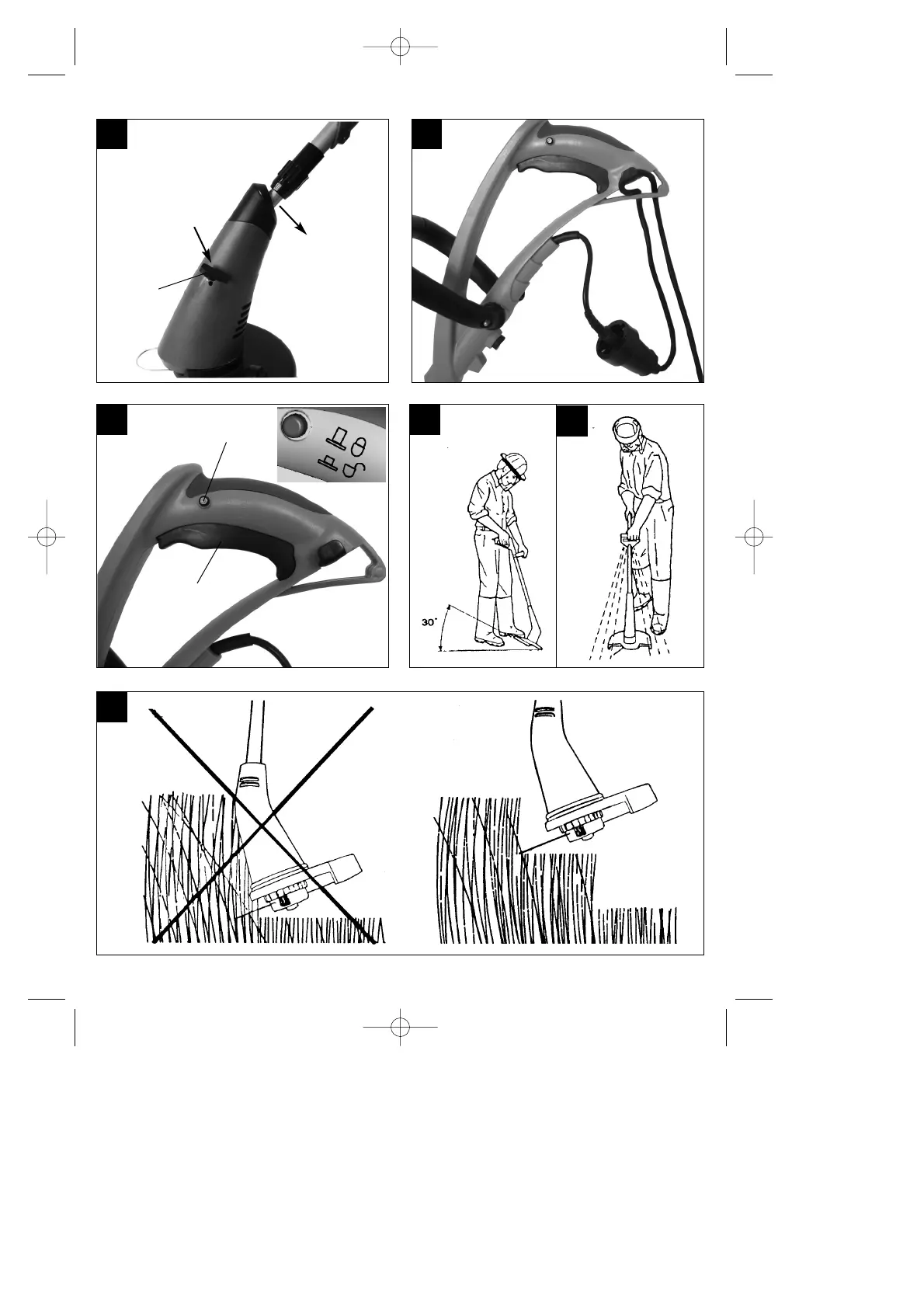 30°